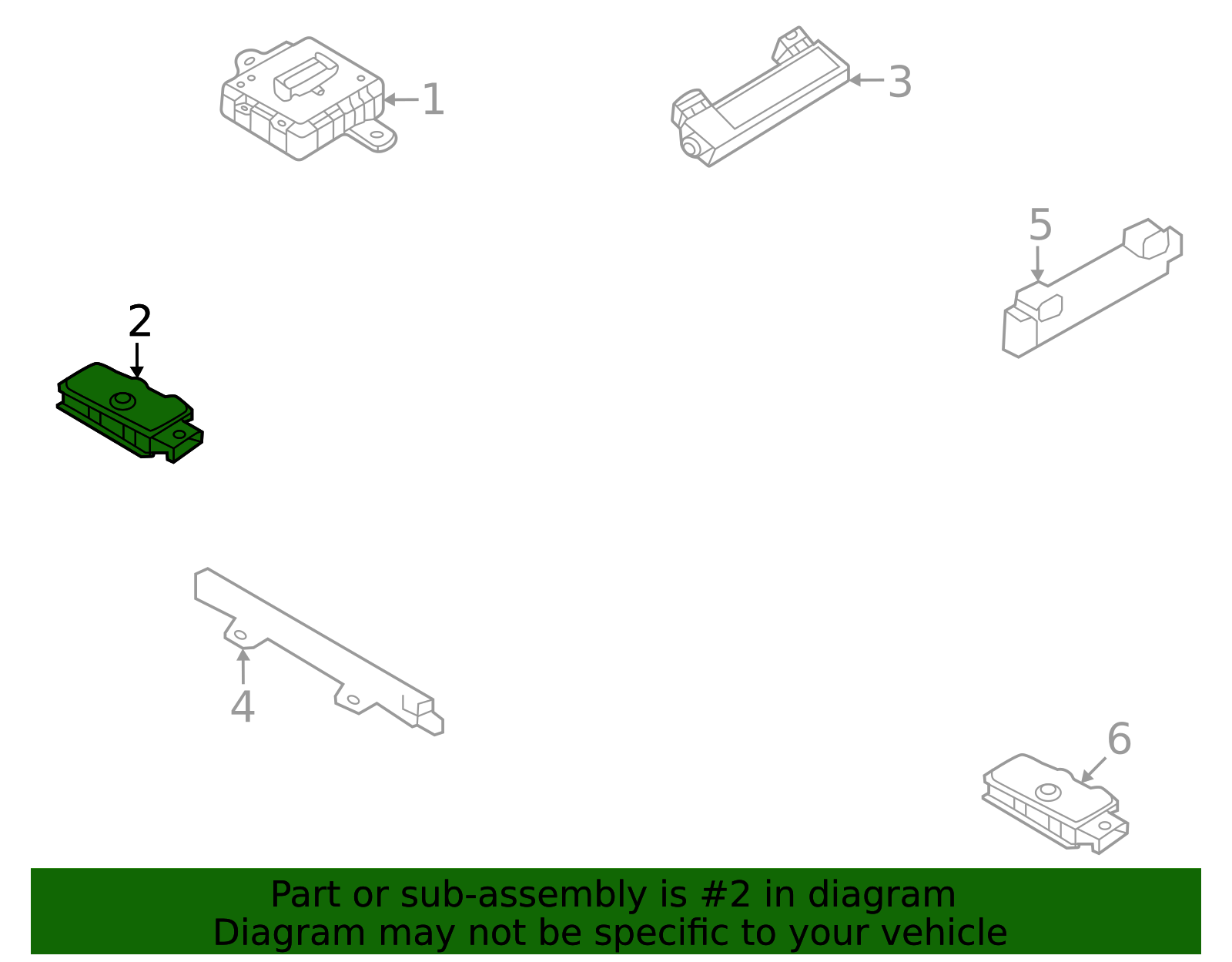 1

3

5

2

4

6

Part or sub-assembly is #2 in diagram
Diagram may not be specific to your vehicle