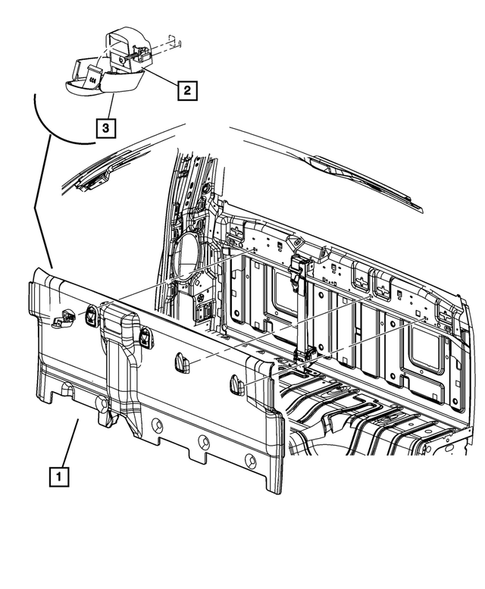 2
3
1