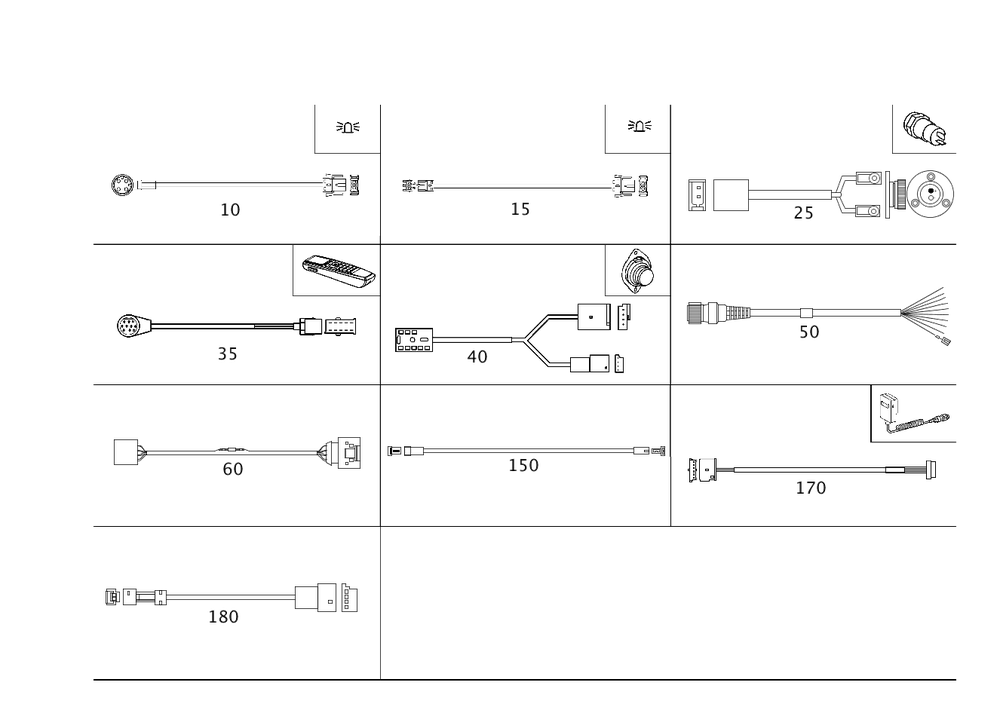 10

15

25

35

40

50

60

150

170

180