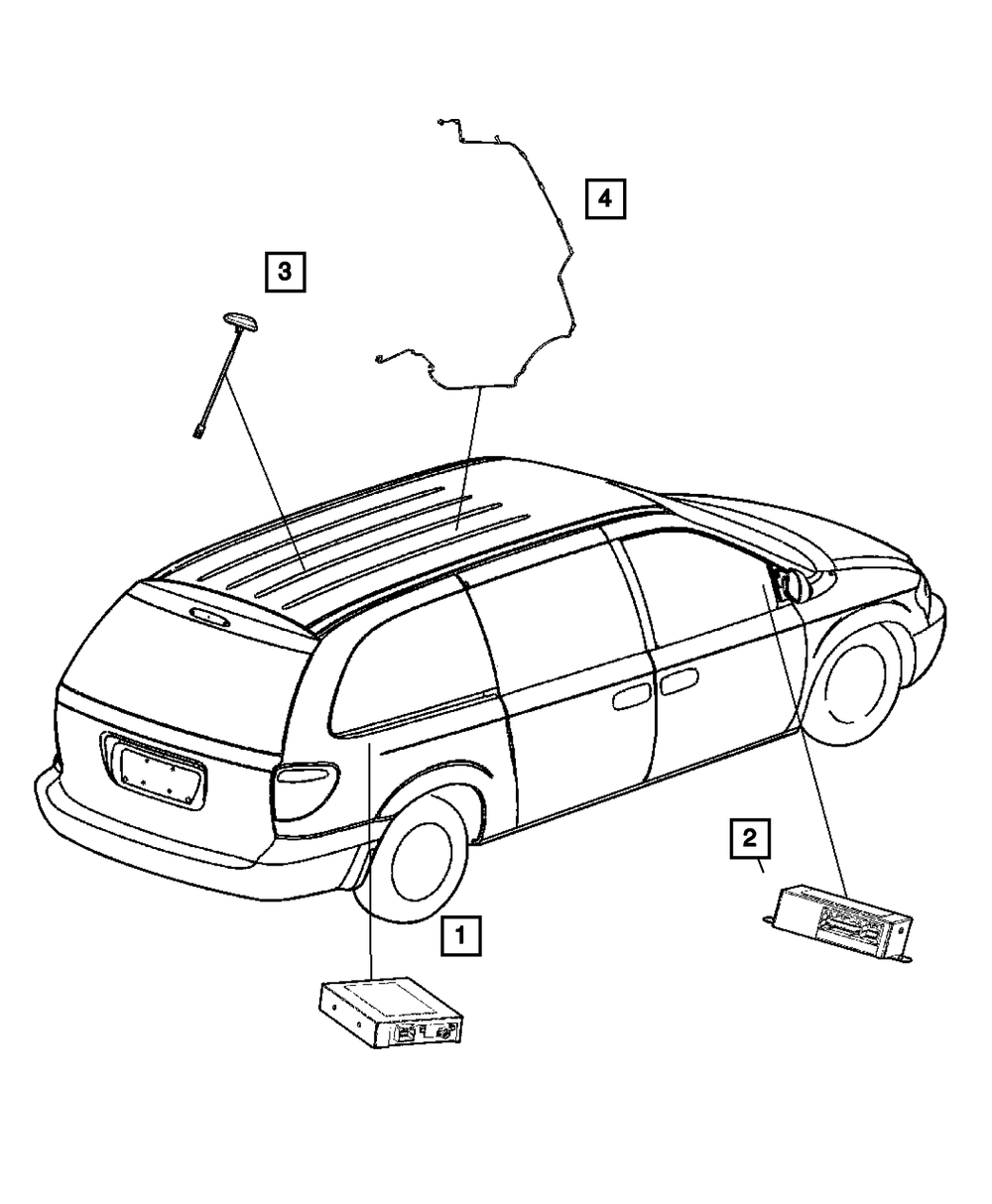 4

3

2

1