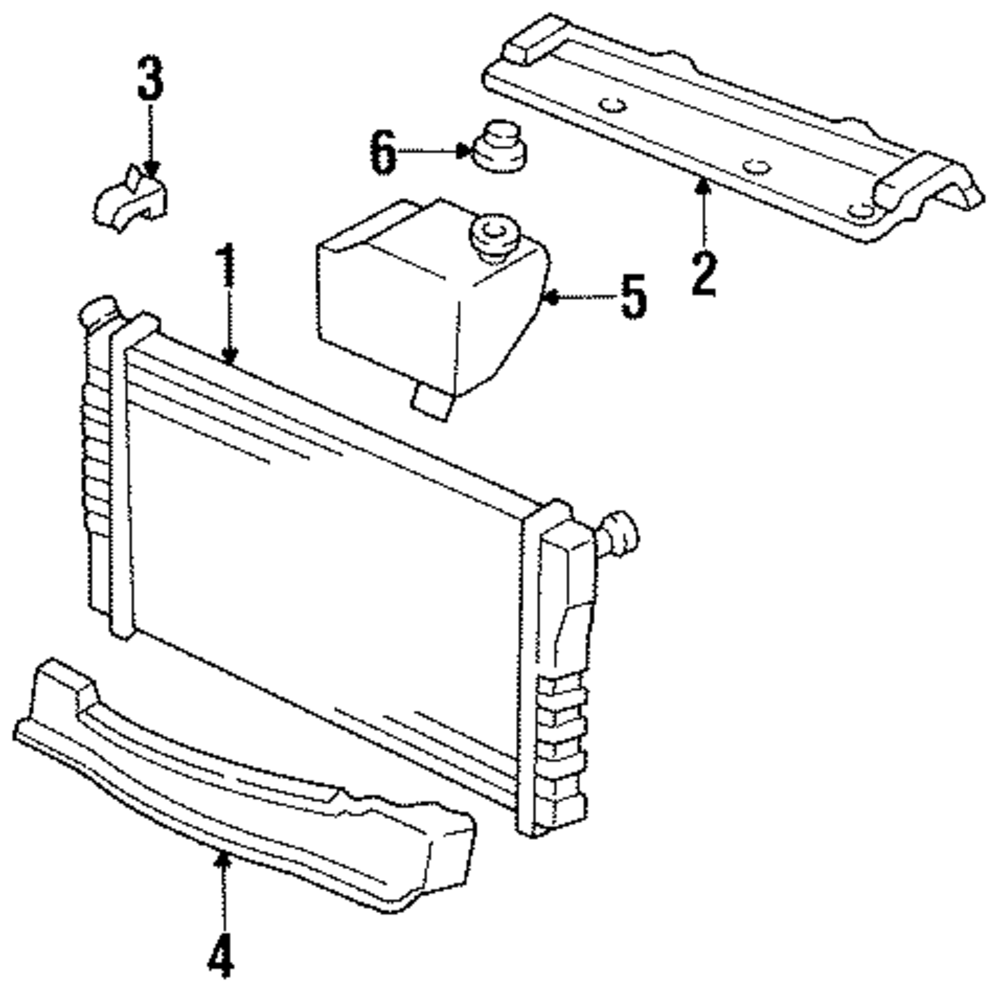 3
6
2
1
5
4