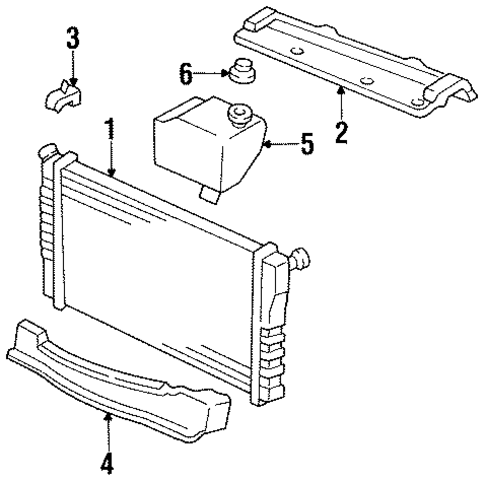 3
6
2
1
5
4