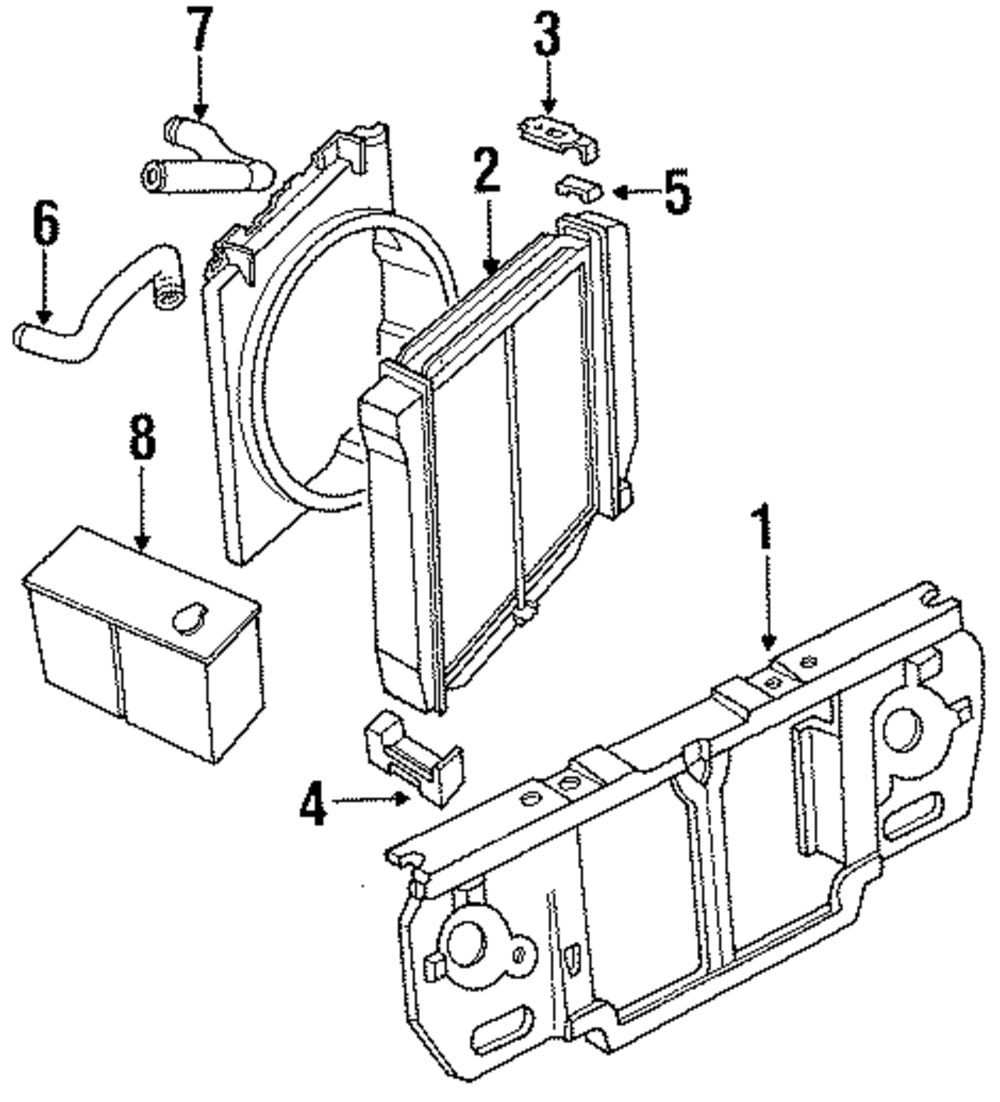 7
3
2
5
6
8
1
4