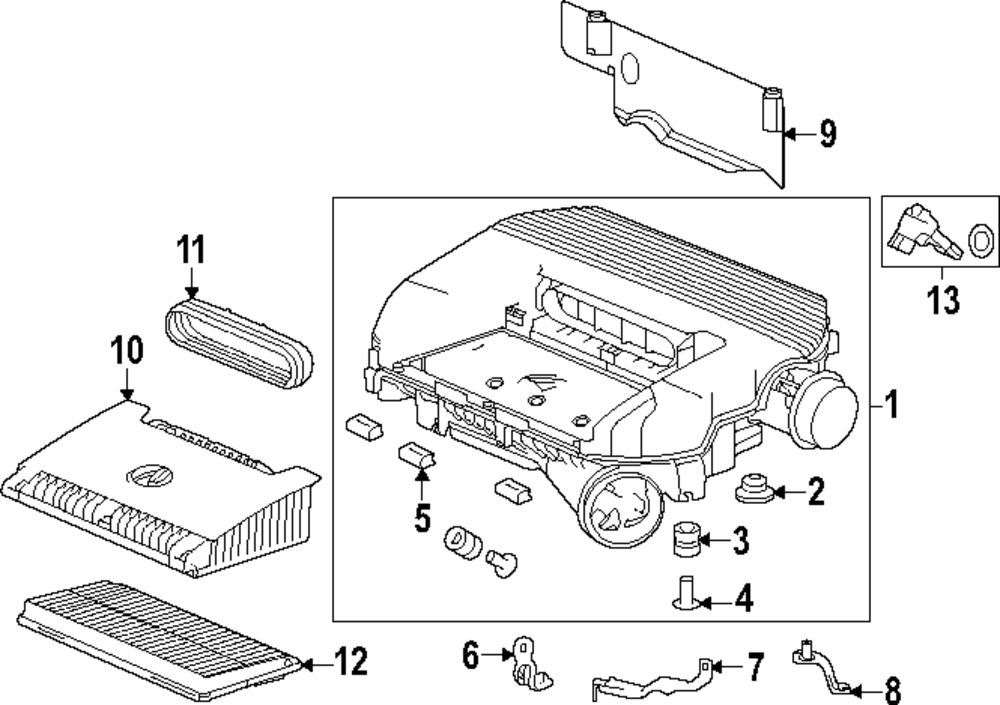 9
11
13
10
1
2
5
3
4
12
6
7
8