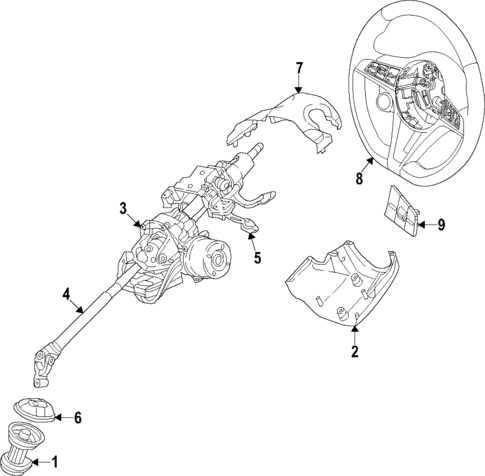 7
8
3
9
5
4
2
6
1