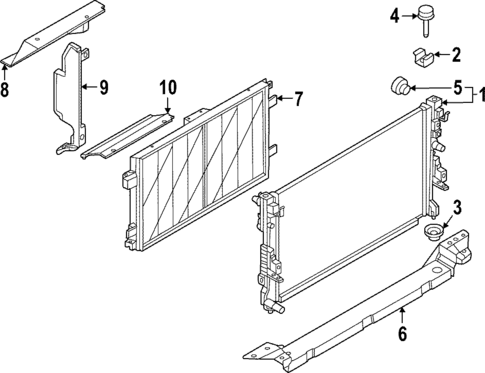 4
2
5
1
8
9
10
7
3
6