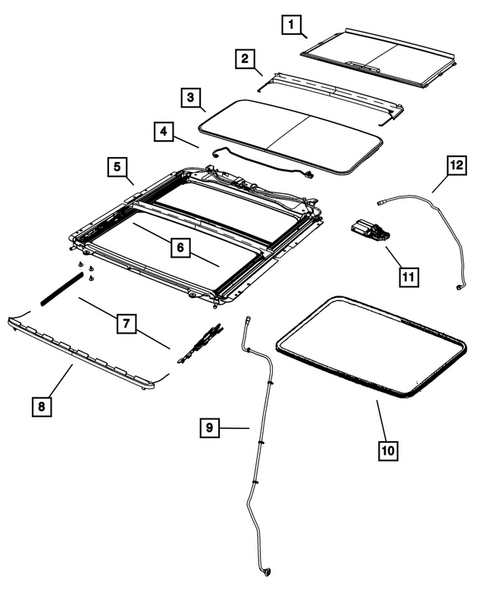 1
2
3
4
5
12
6
11
7
8
9
10