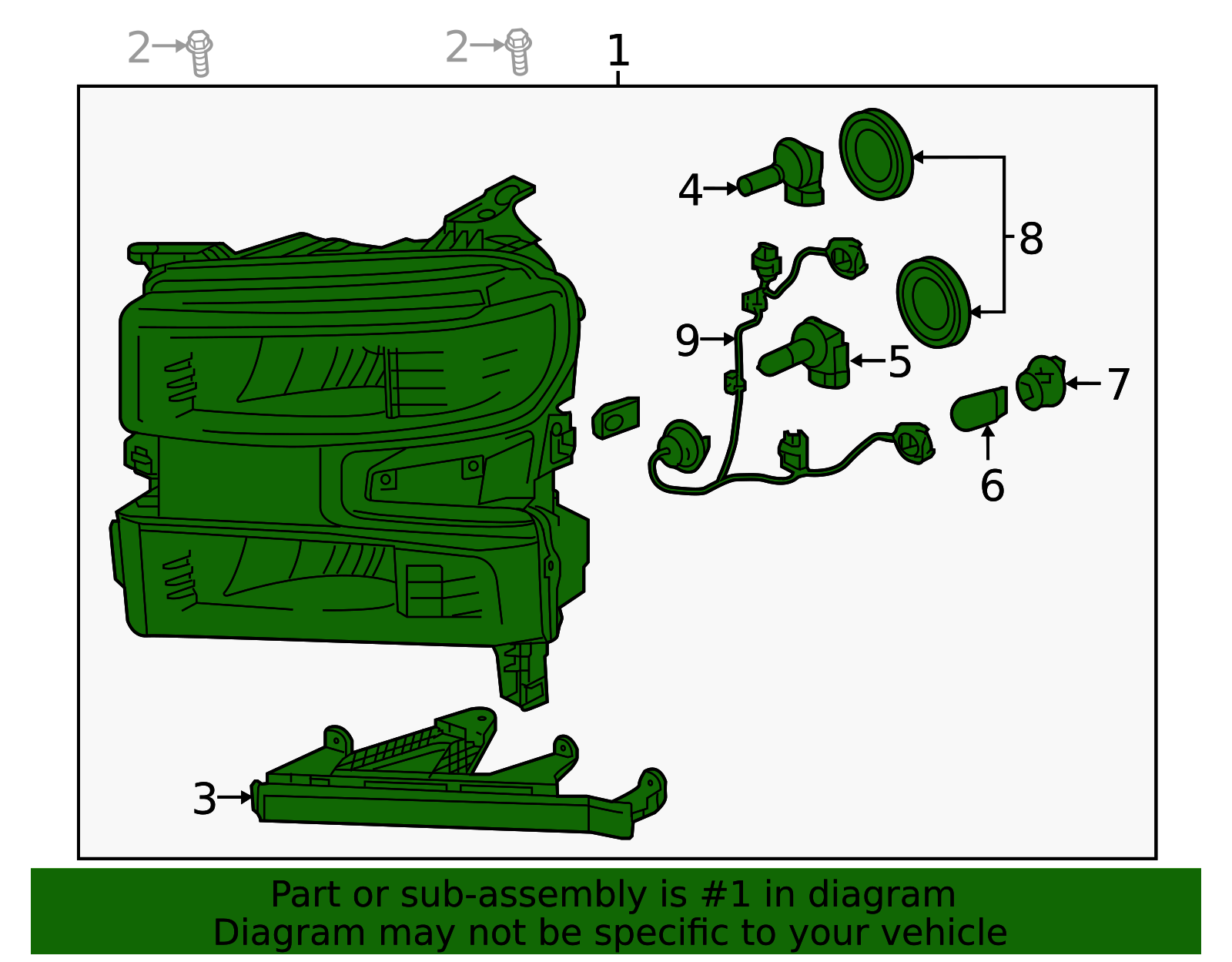 2
2
1
4
8
9
5
7
6
3

Part or sub-assembly is #1 in diagram
Diagram may not be specific to your vehicle