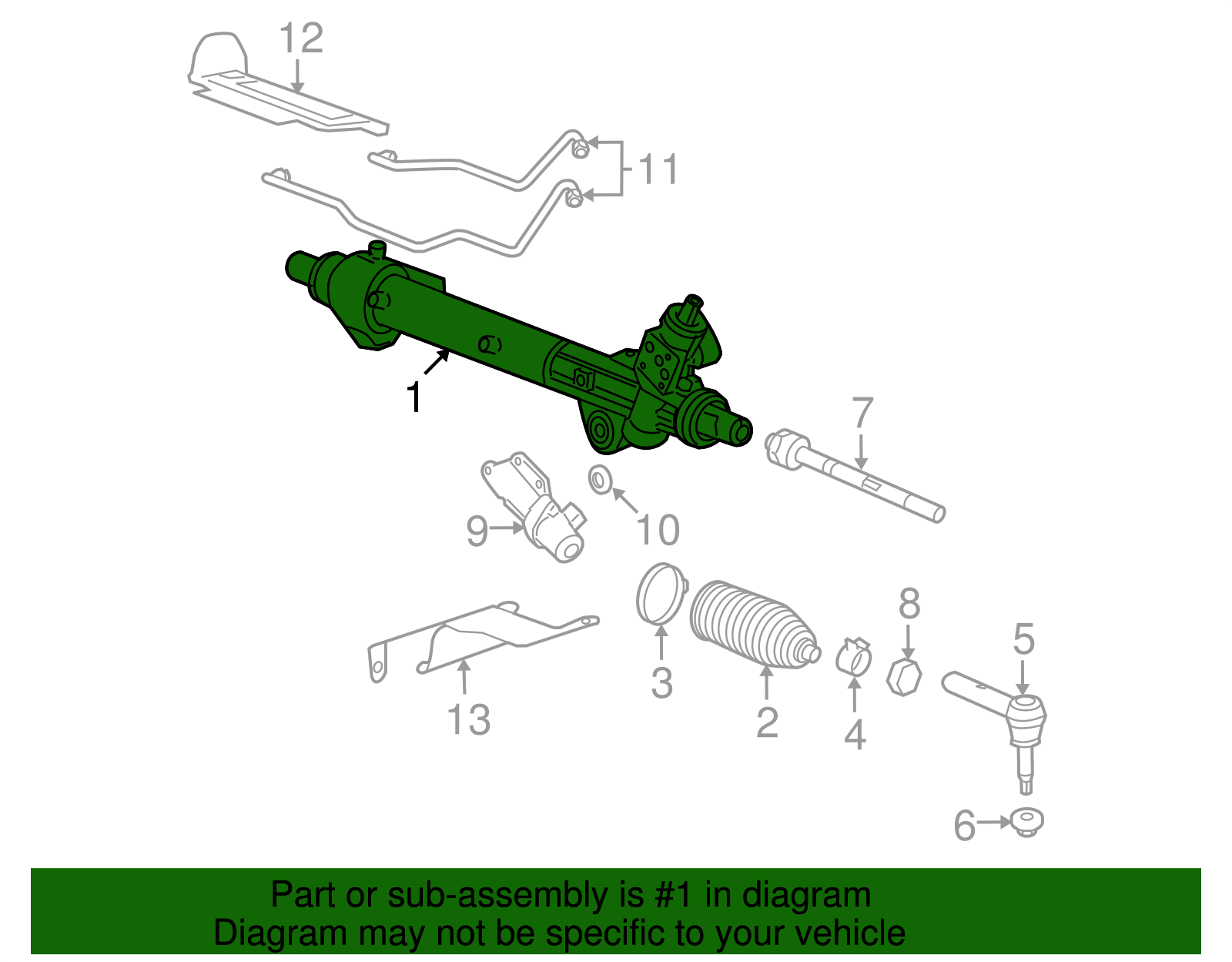 12

11

1

7

9

10

8

5

3

2

4

13

6

Part or sub-assembly is #1 in diagram
Diagram may not be specific to your vehicle