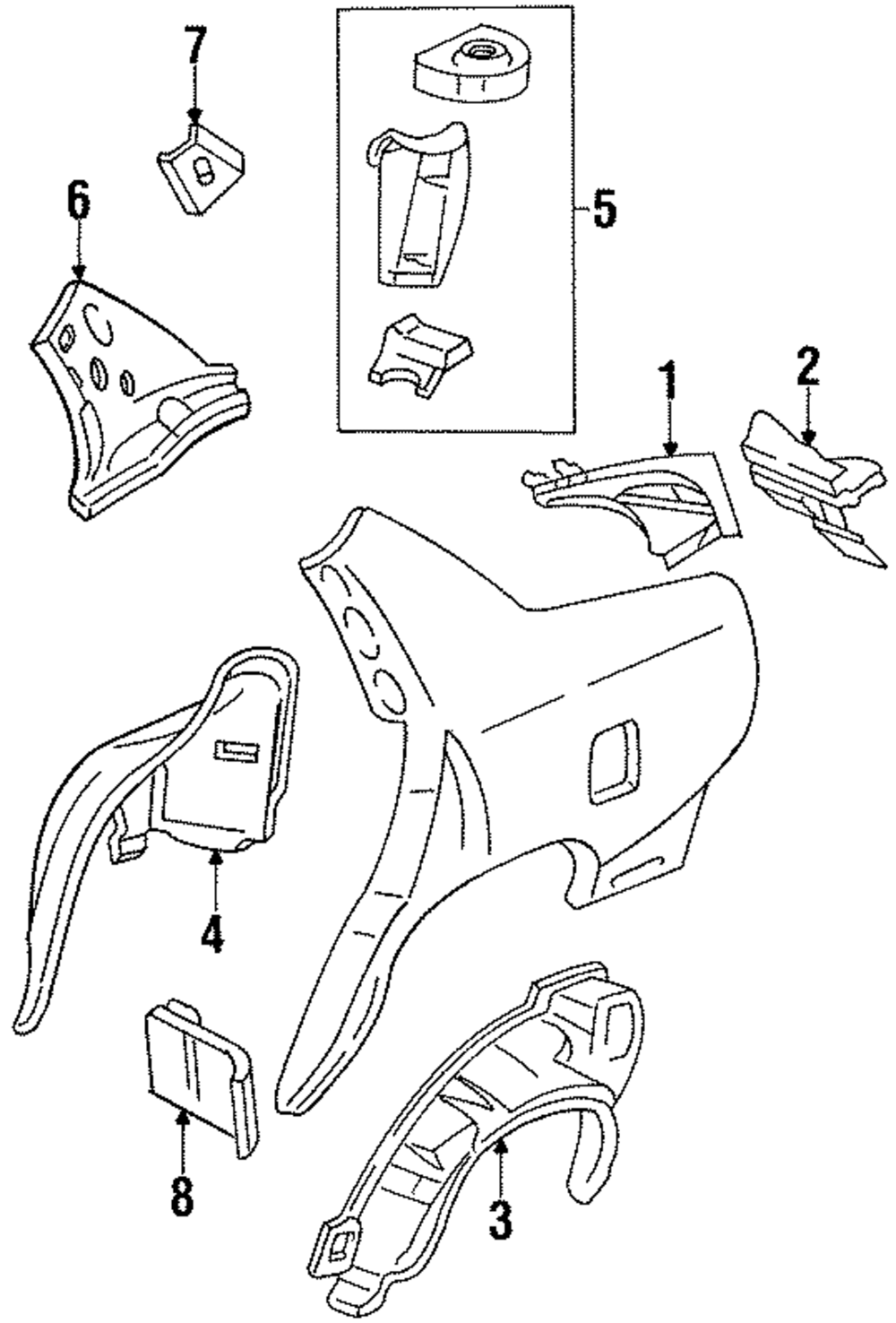 7
6
5
1
2
4
8
3