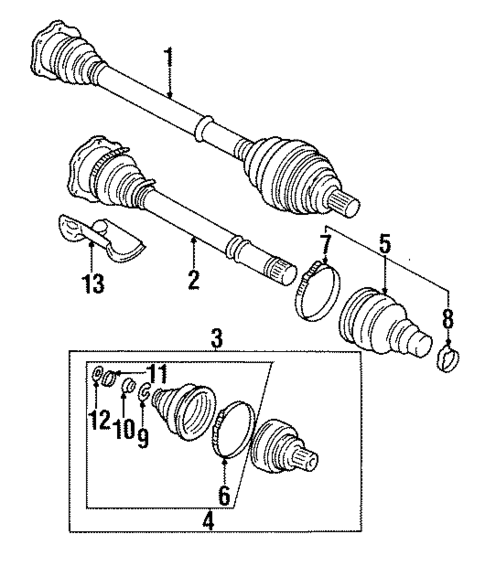 1
7
5
13
2
8
3
11
12
10
9
6
4