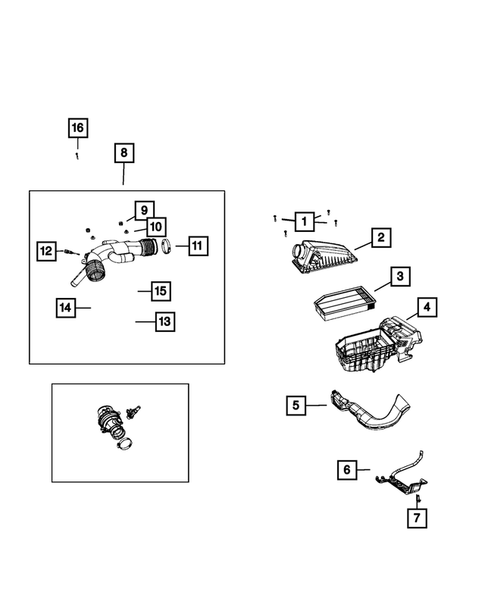 16
8
9
10
12
11
15
14
13
1
2
3
4
5
6
7