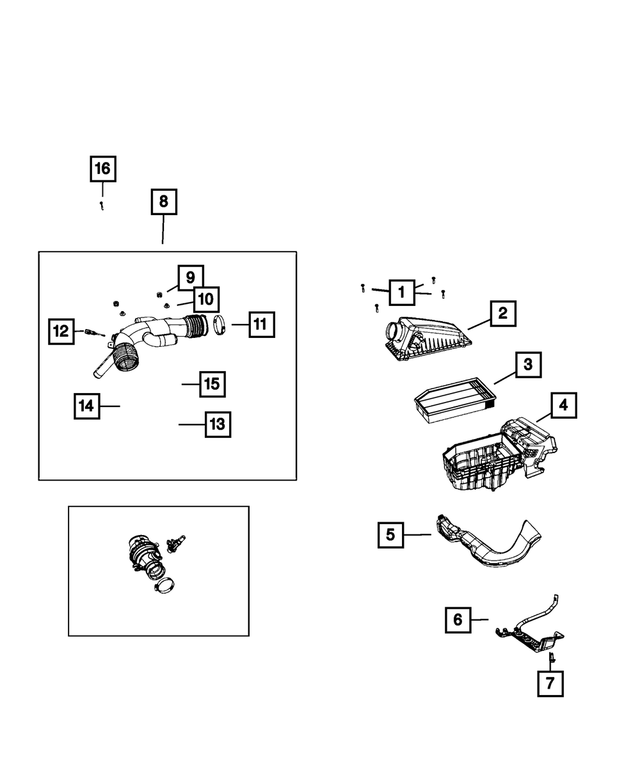 16
8
9
10
12
11
15
14
13
1
2
3
4
5
6
7