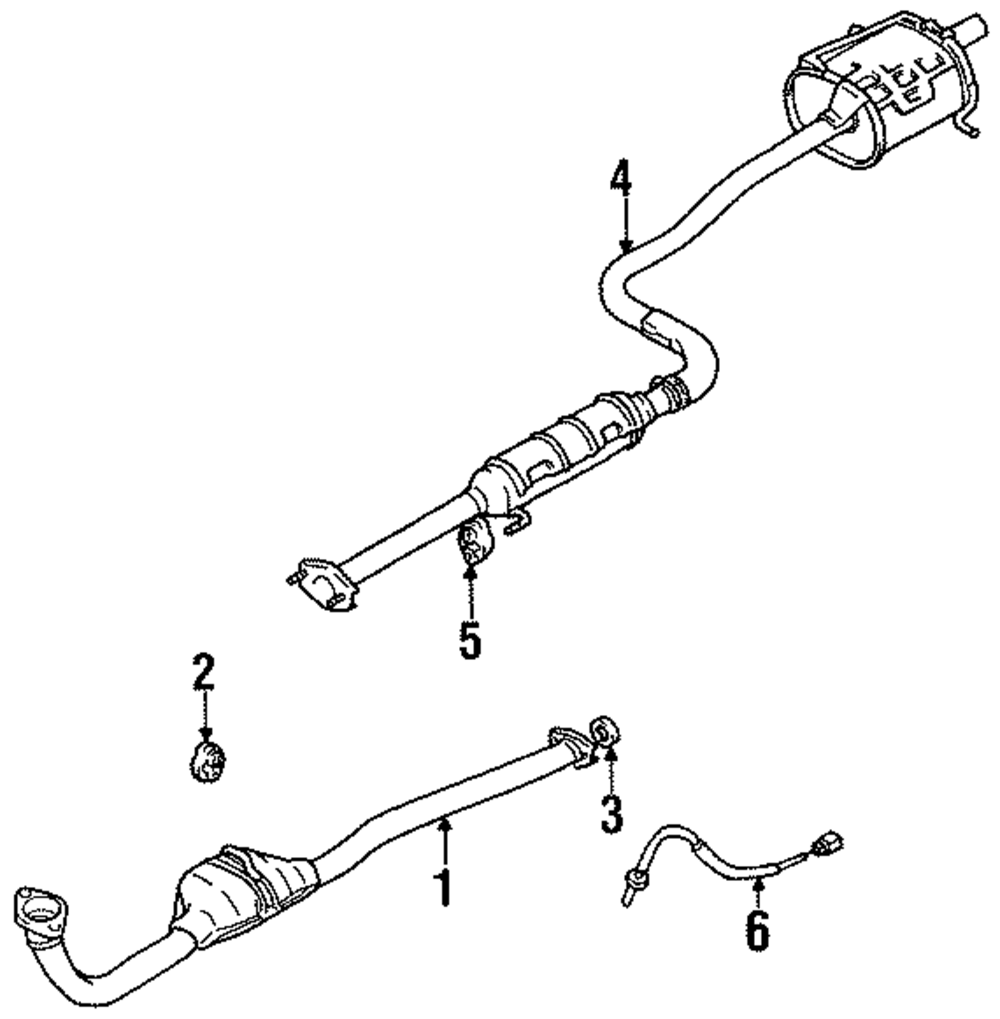 4
5
2
3
1
6