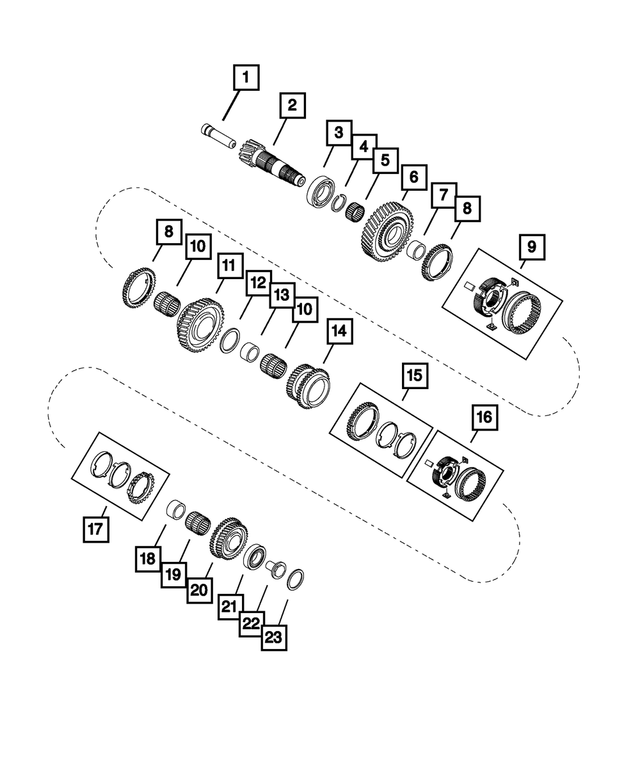 1
2
3
4
5
6
7
8
9
8
10
11
12
13
10
14
15
16
17
18
19
20
21
22
23