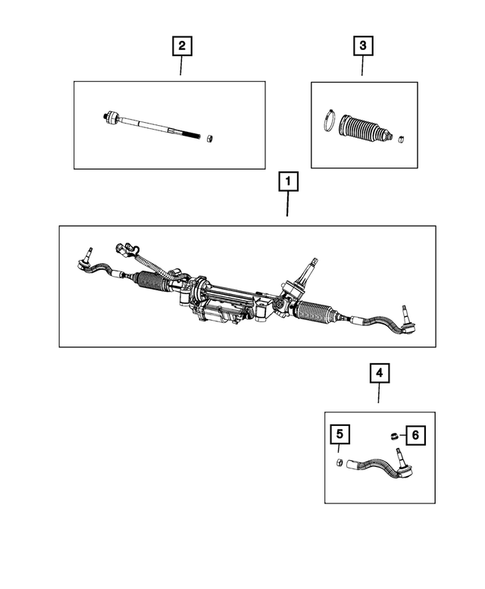 2

3

1

4

5

6