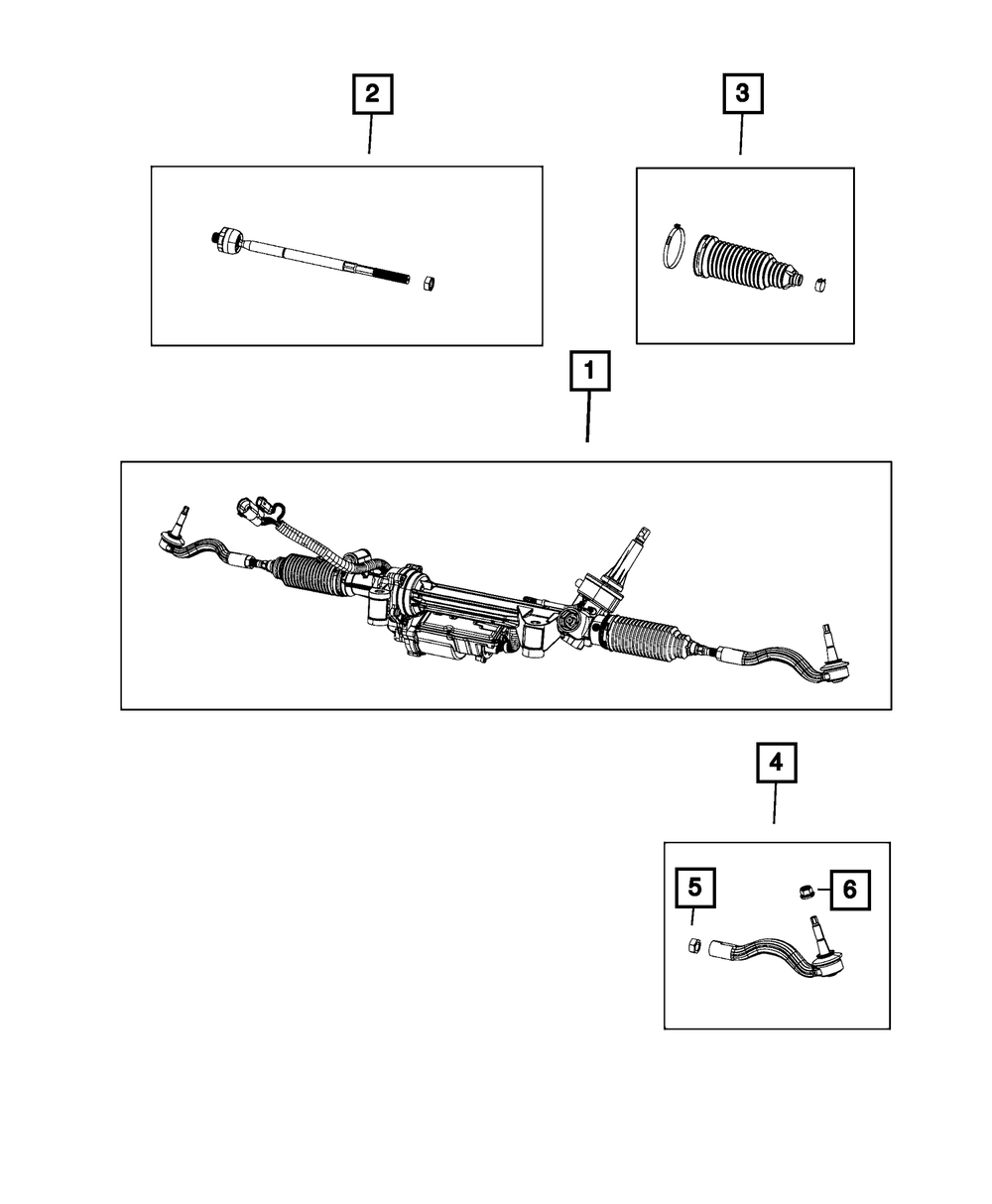 2
3
1
4
5
6