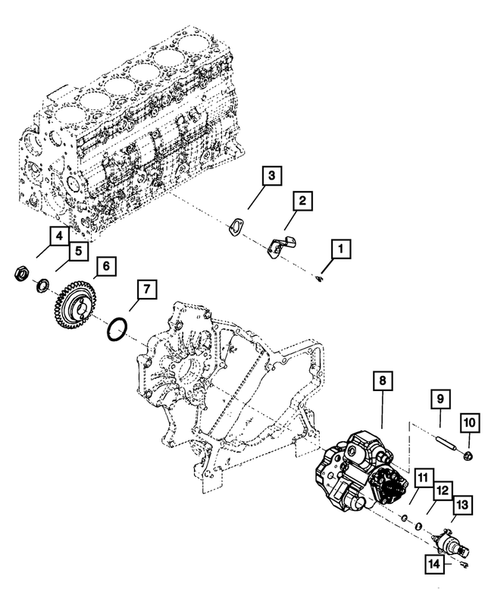 3
2
1
4
5
6
7
8
9
10
11
12
13
14