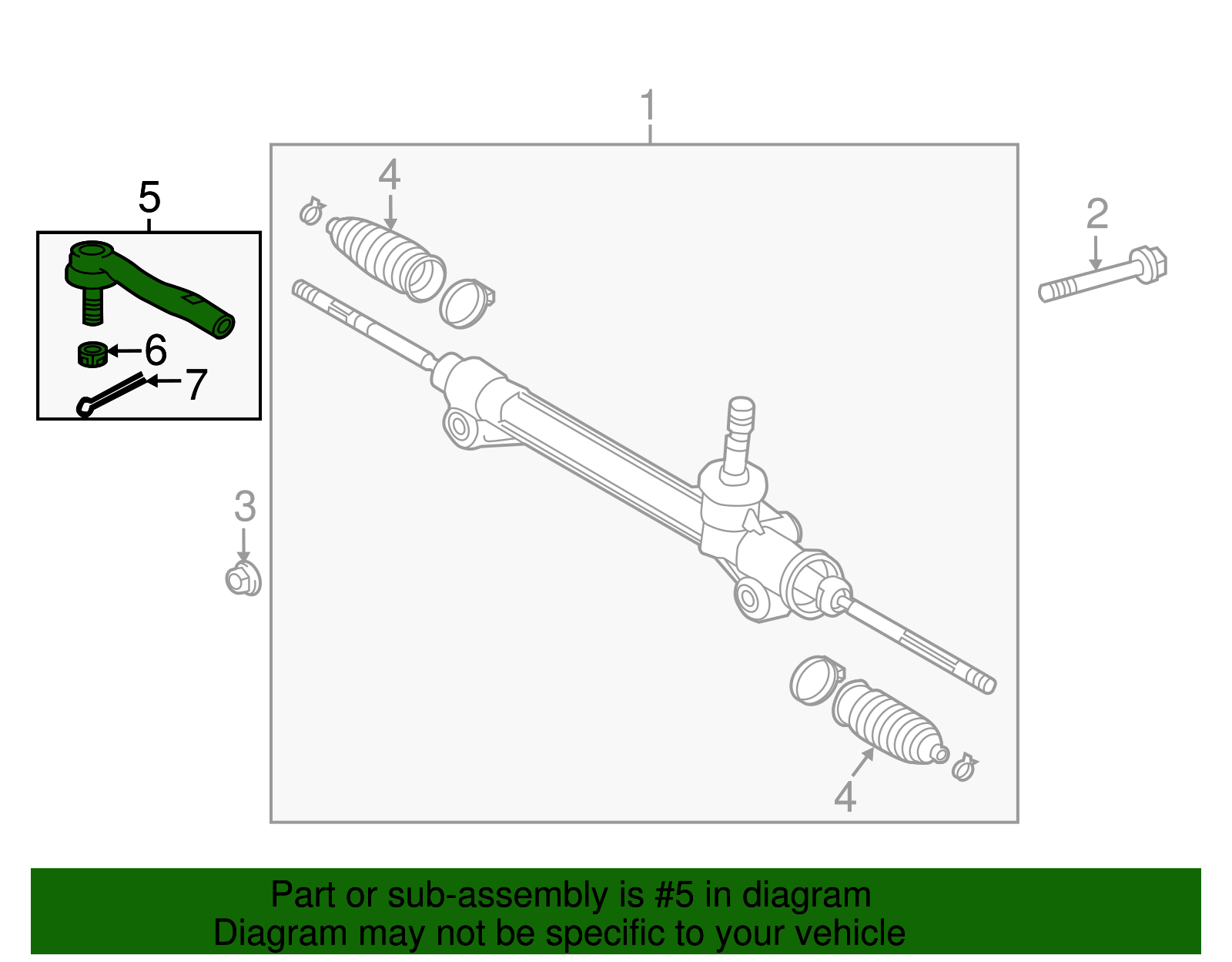 1
5
4
2
6
7
3
4

Part or sub-assembly is #5 in diagram
Diagram may not be specific to your vehicle