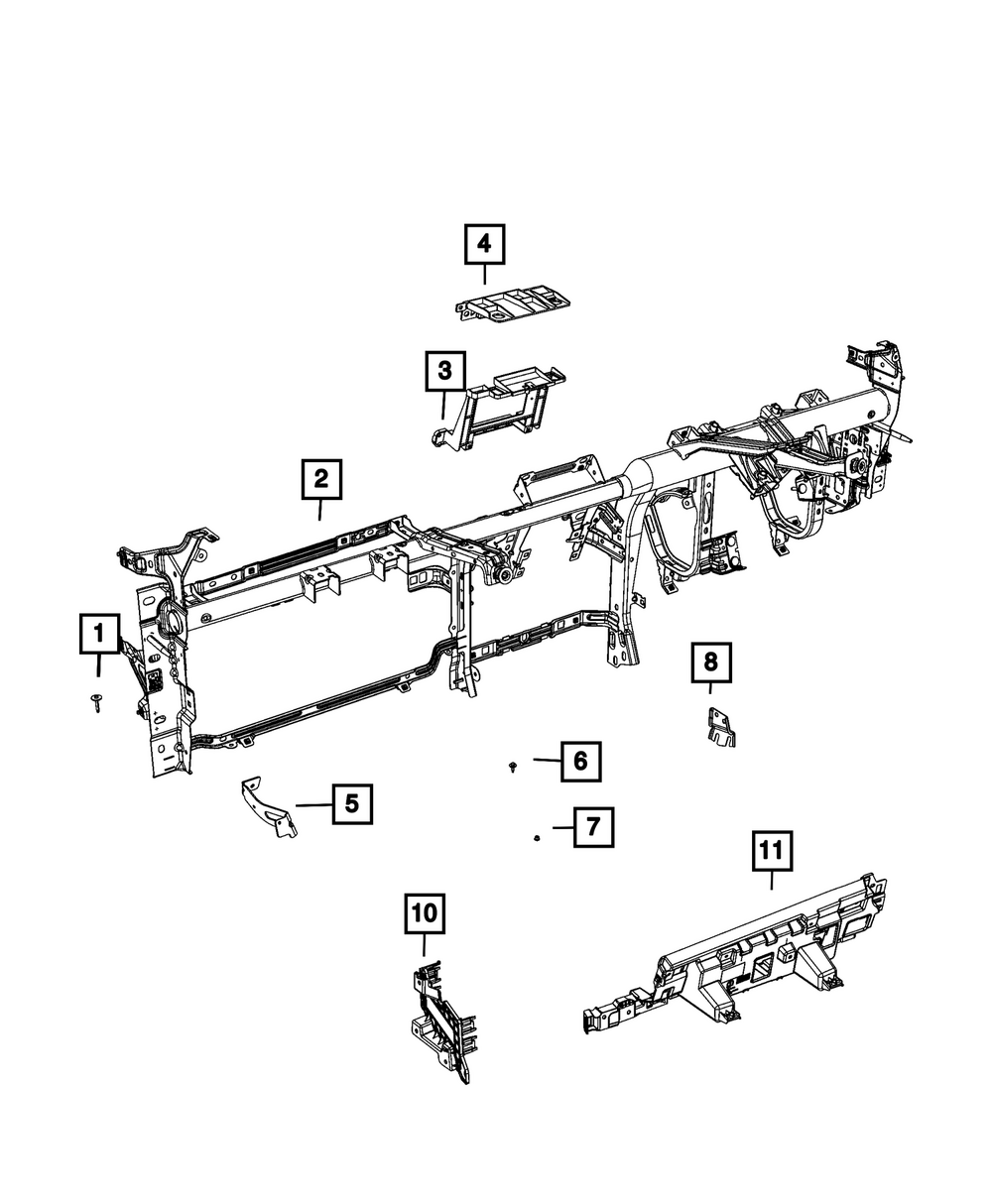 4

3

2

1

8

6

5

7

11

10