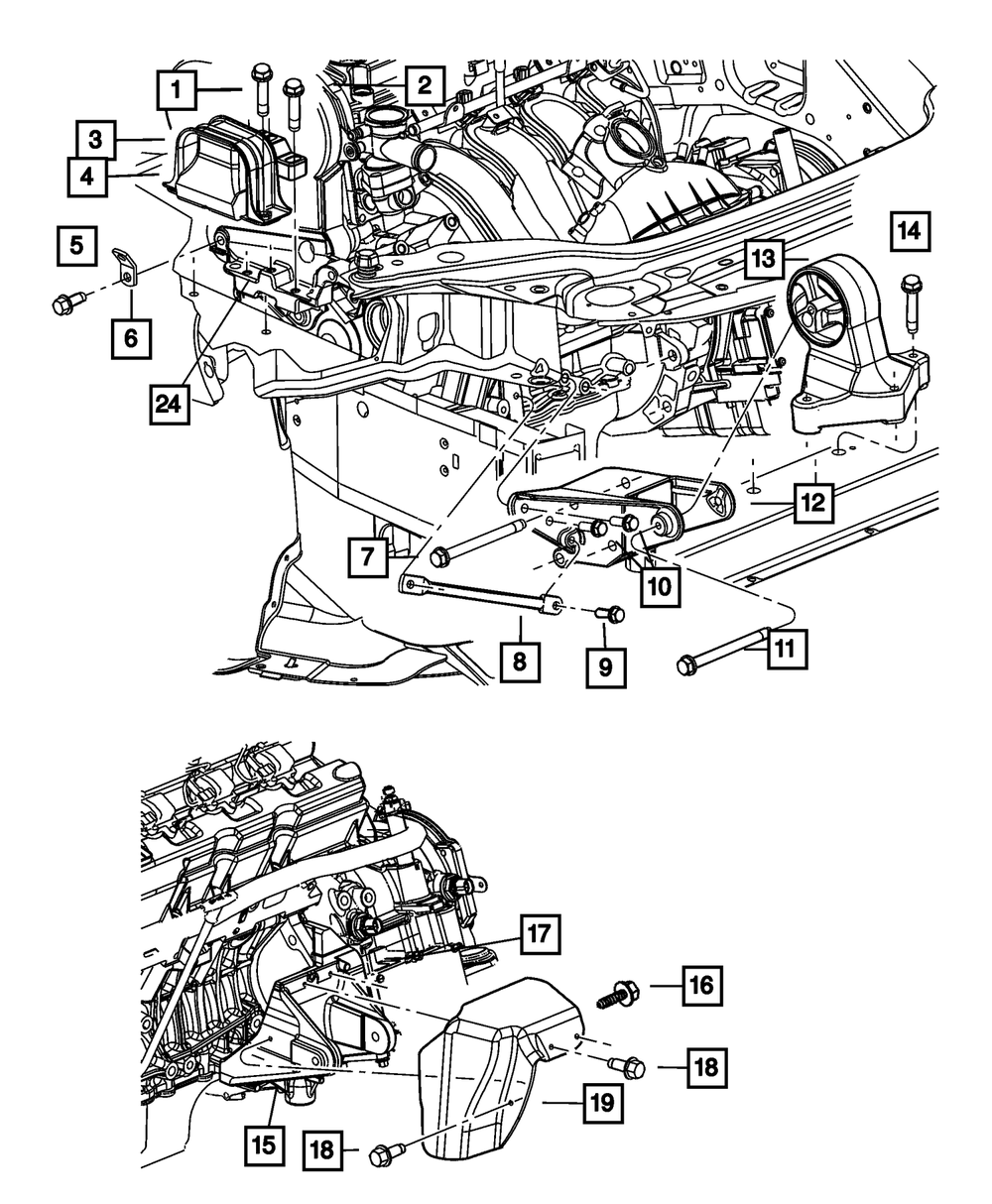 1
2
3
4
5
6
24
13
14
12
7
10
8
9
11
17
16
18
19
15
18