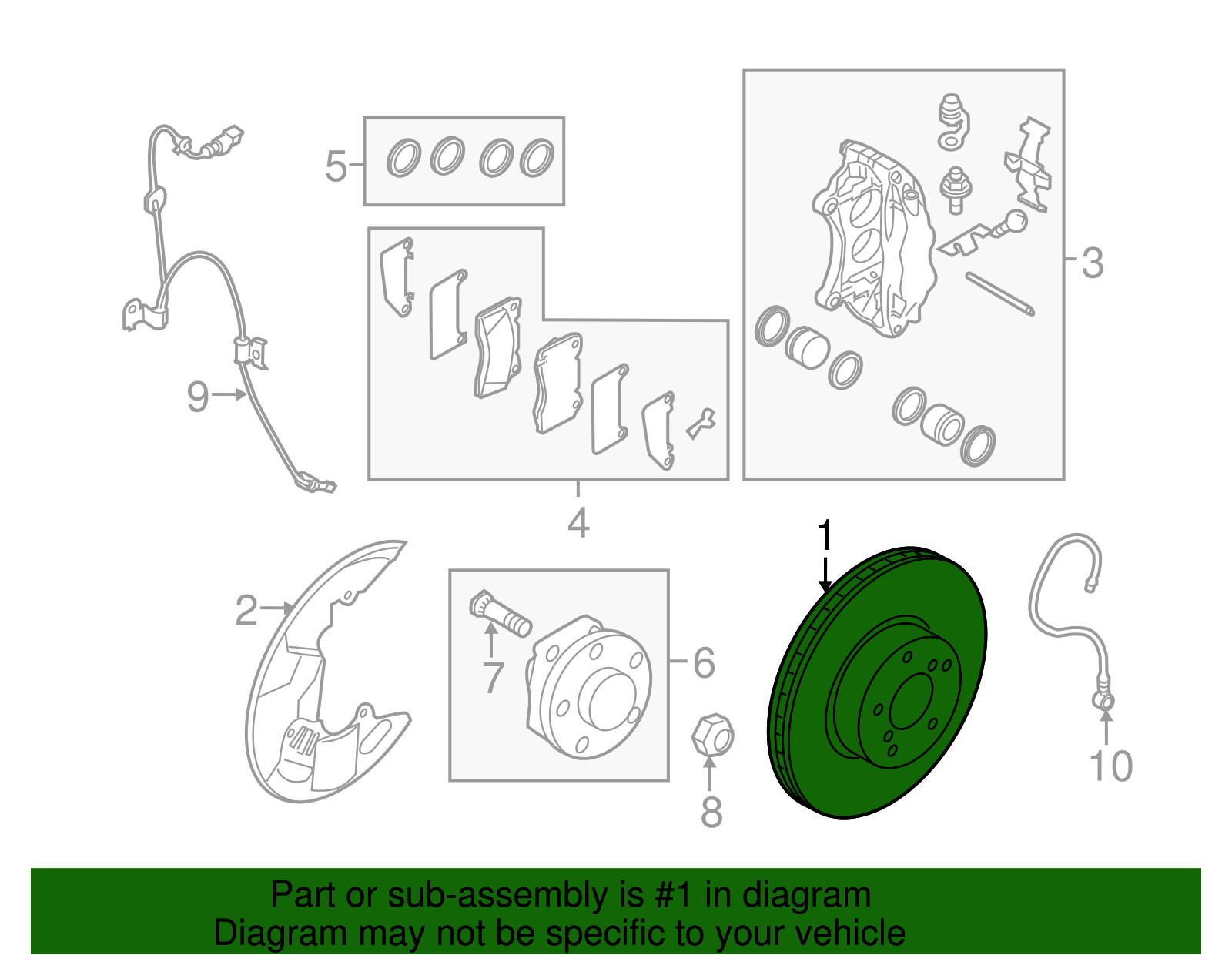 5
3
9
4
1
2
7
6
8
10

Part or sub-assembly is #1 in diagram
Diagram may not be specific to your vehicle