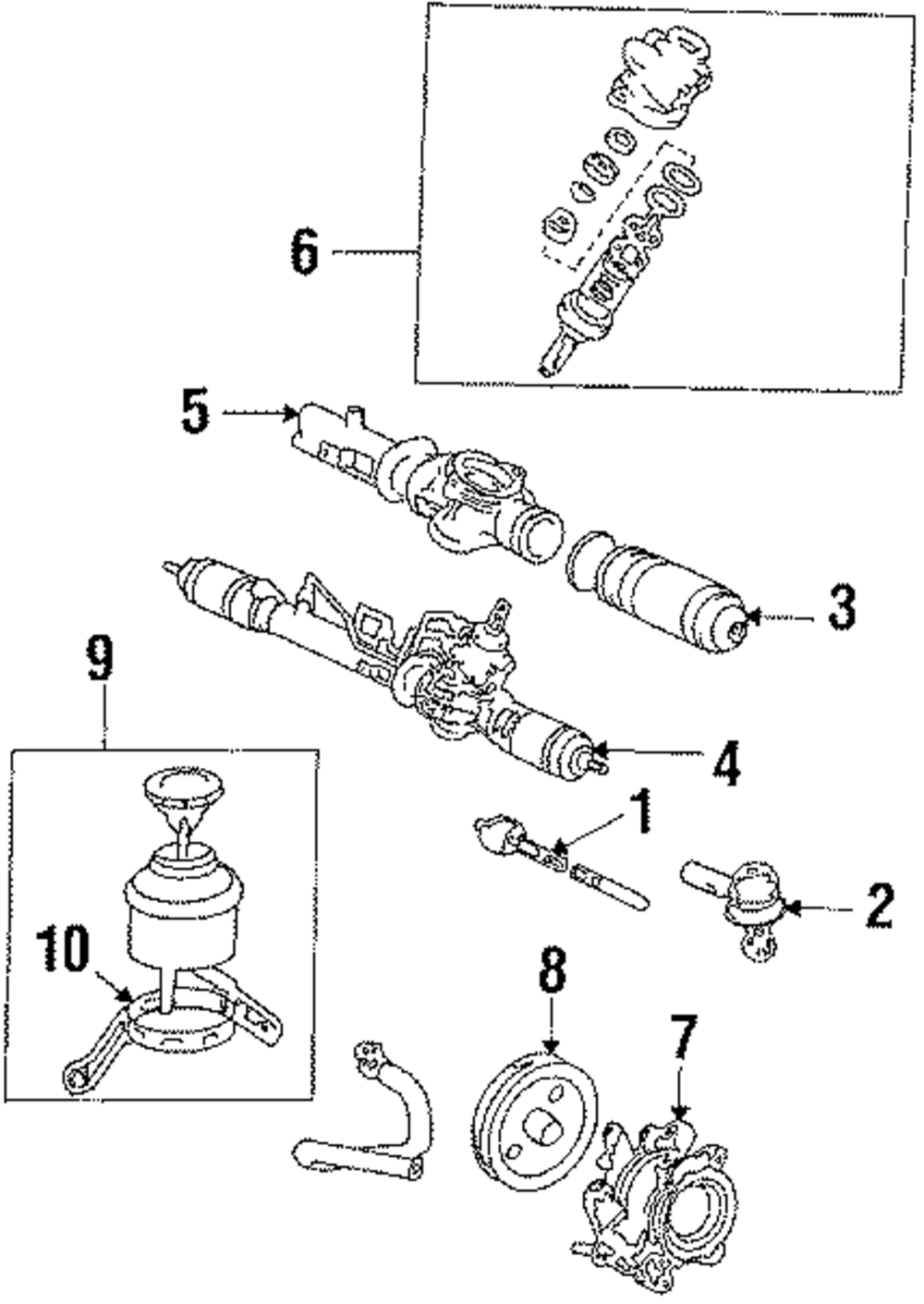 6
5
3
9
4
1
2
10
8
7