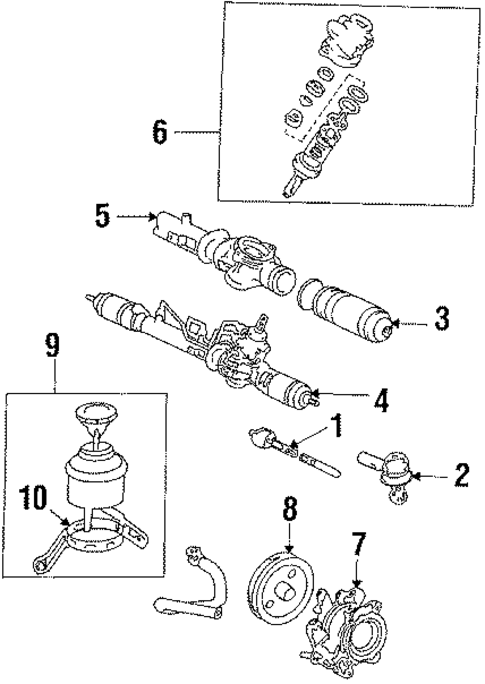 6
5
3
9
4
1
2
10
8
7