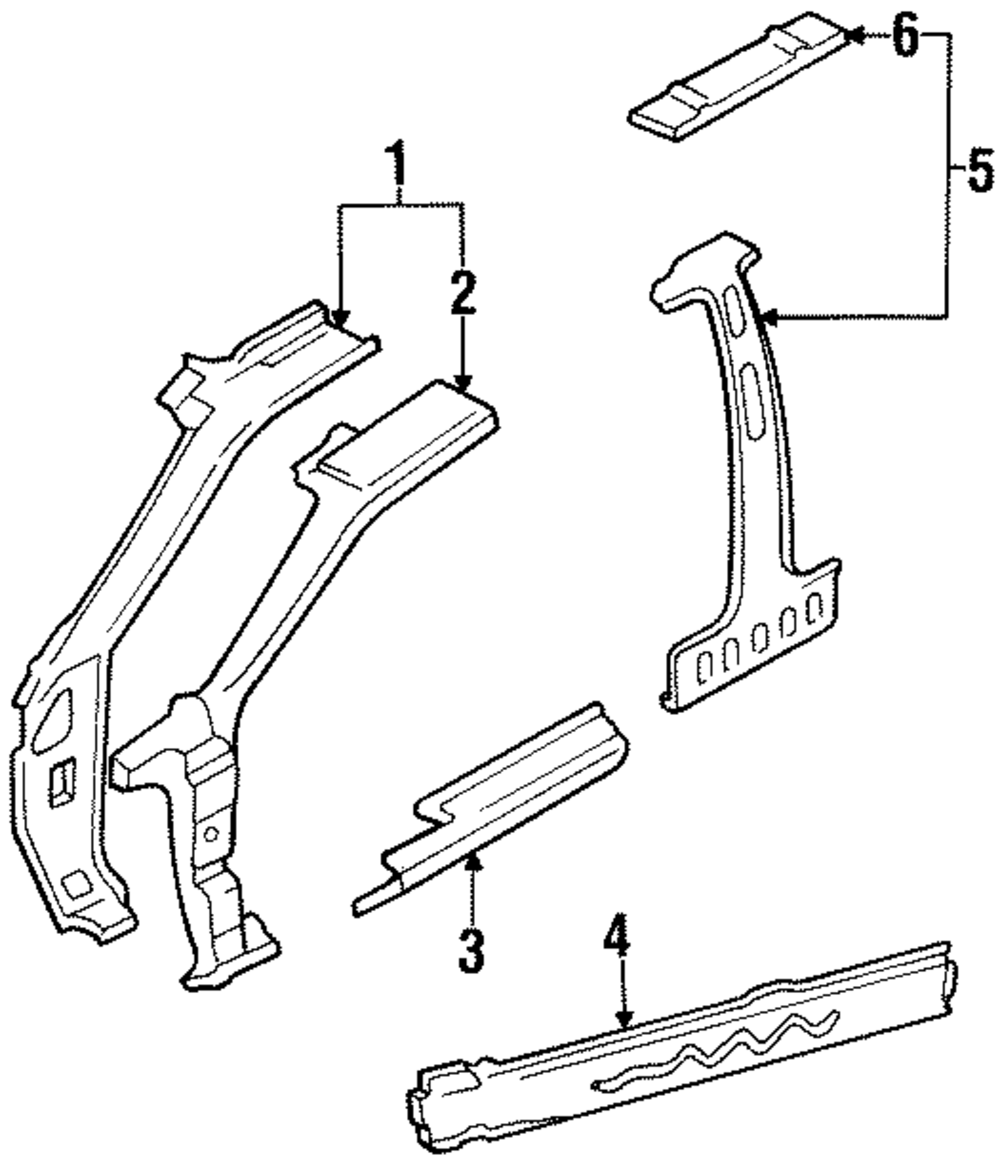 6
5
1
2
3
4