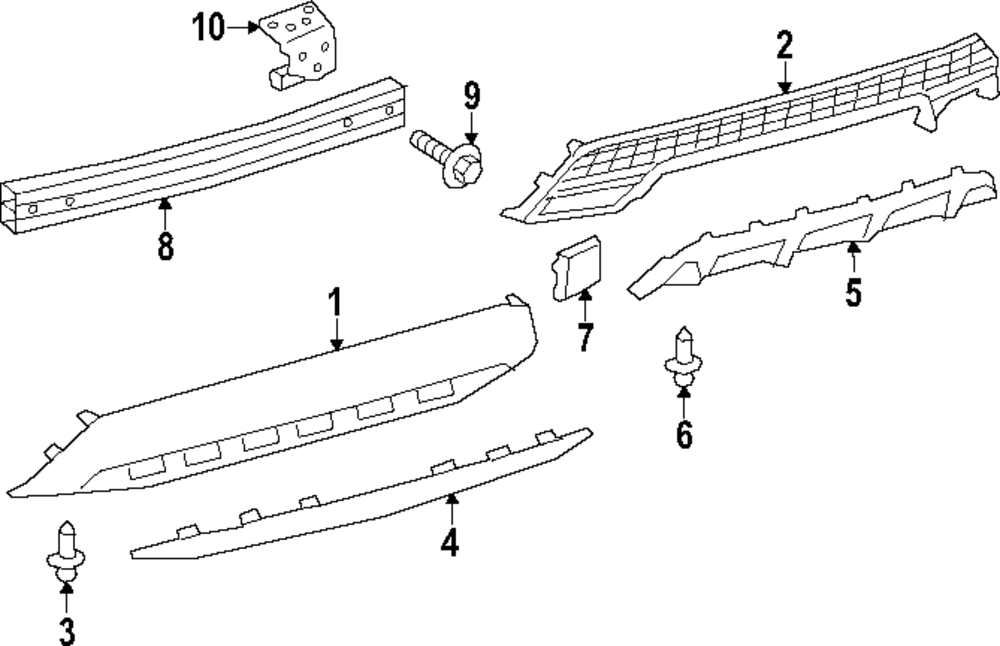 10
2
9
8
5
7
1
6
4
3