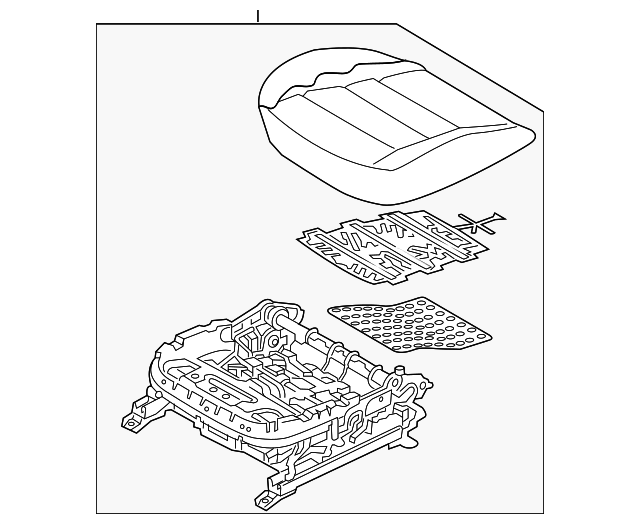 1