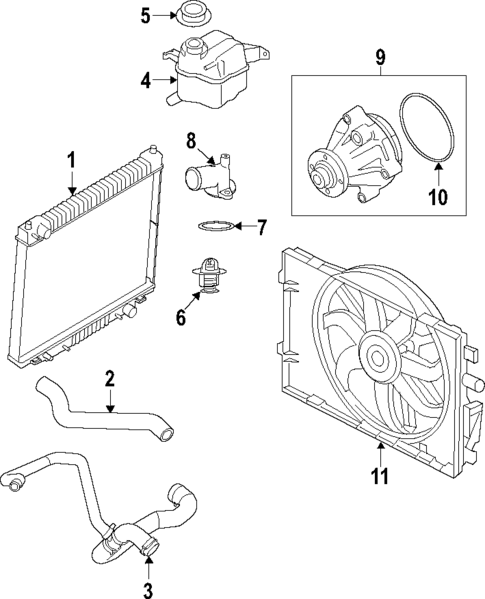 5
4
9
8
1
10
7
6
2
11
3