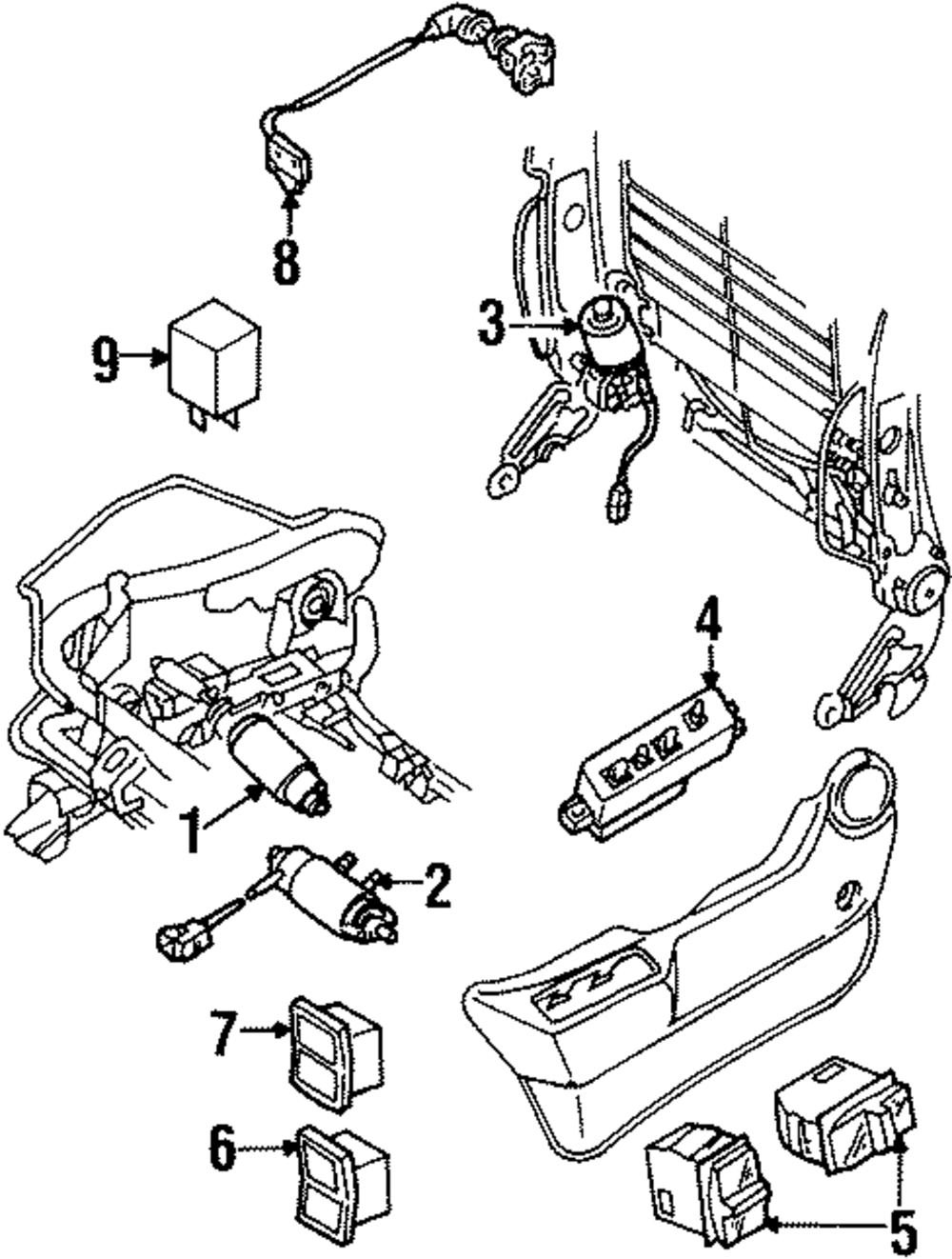 8
9
3
4
1
2
7
6
5