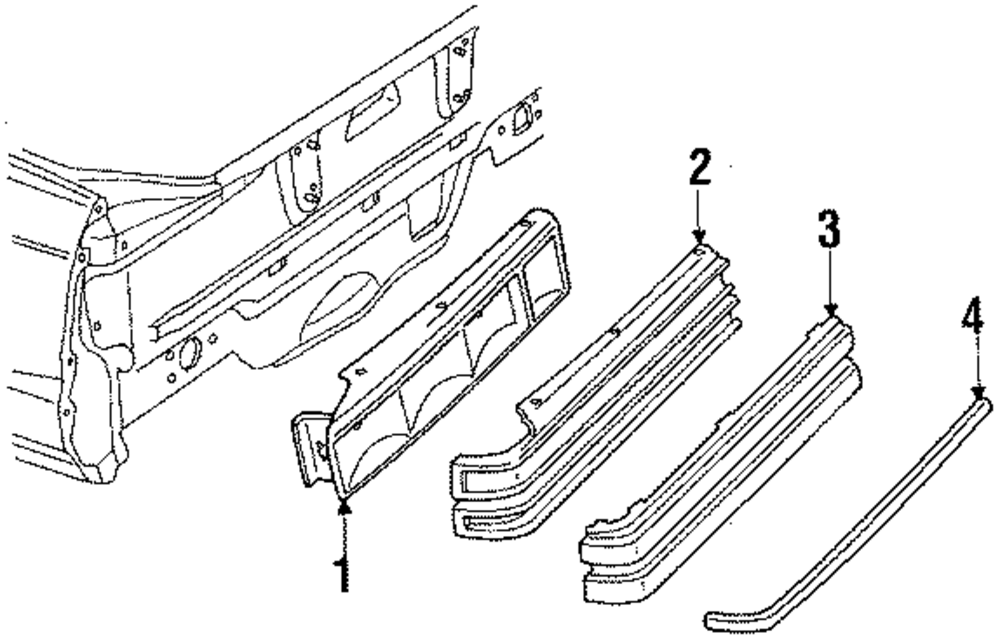 2
3
4
1