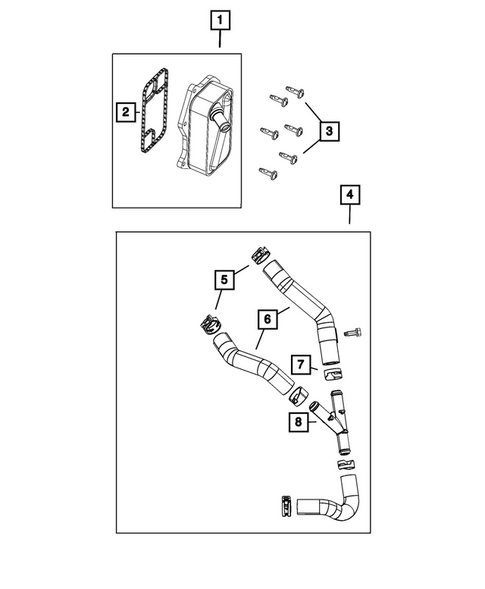 1
2
3
4
5
6
7
8