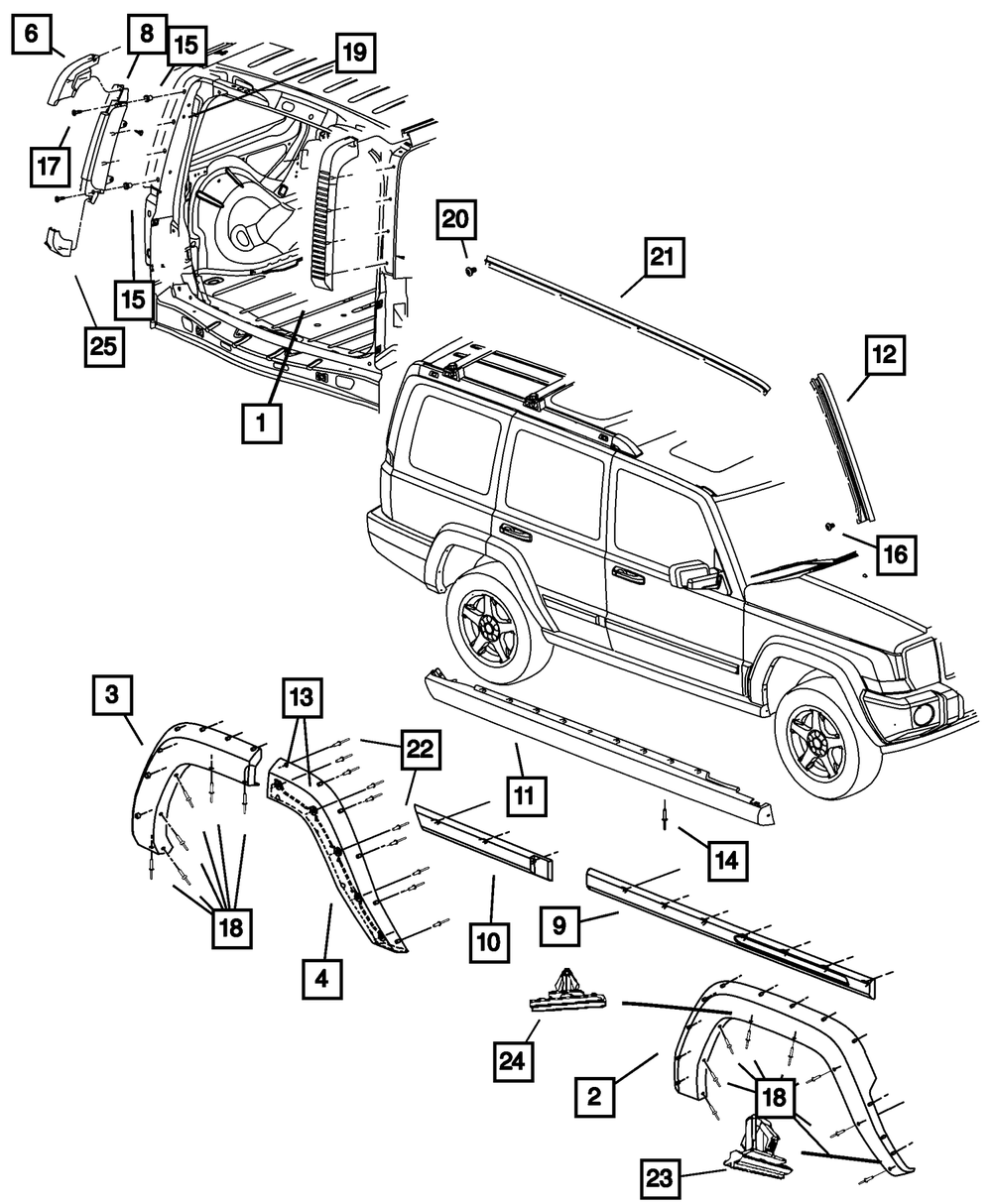 6
8
15
19
17
15
25
1
20
21
12
16
3
13
22
11
14
18
4
10
9
24
2
18
23