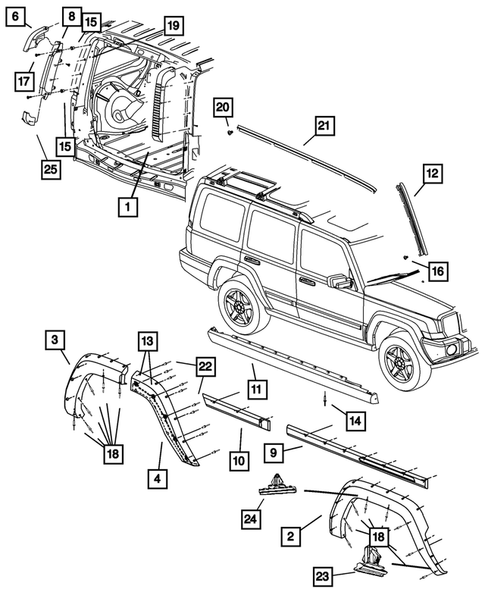 6
8
15
19
17
15
25
1
20
21
12
16
3
13
22
11
14
18
4
10
9
24
2
18
23