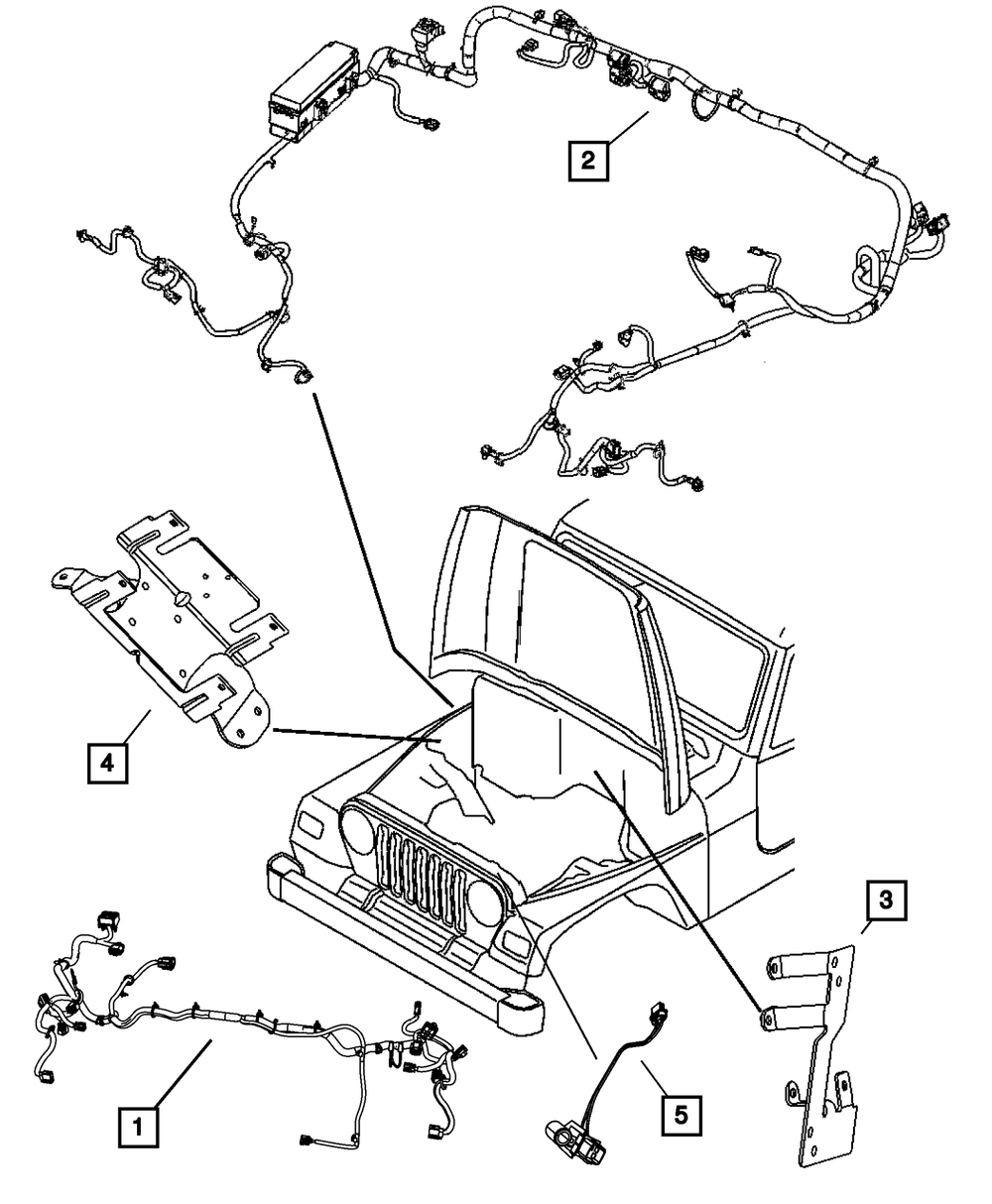 2

4

3

1

5