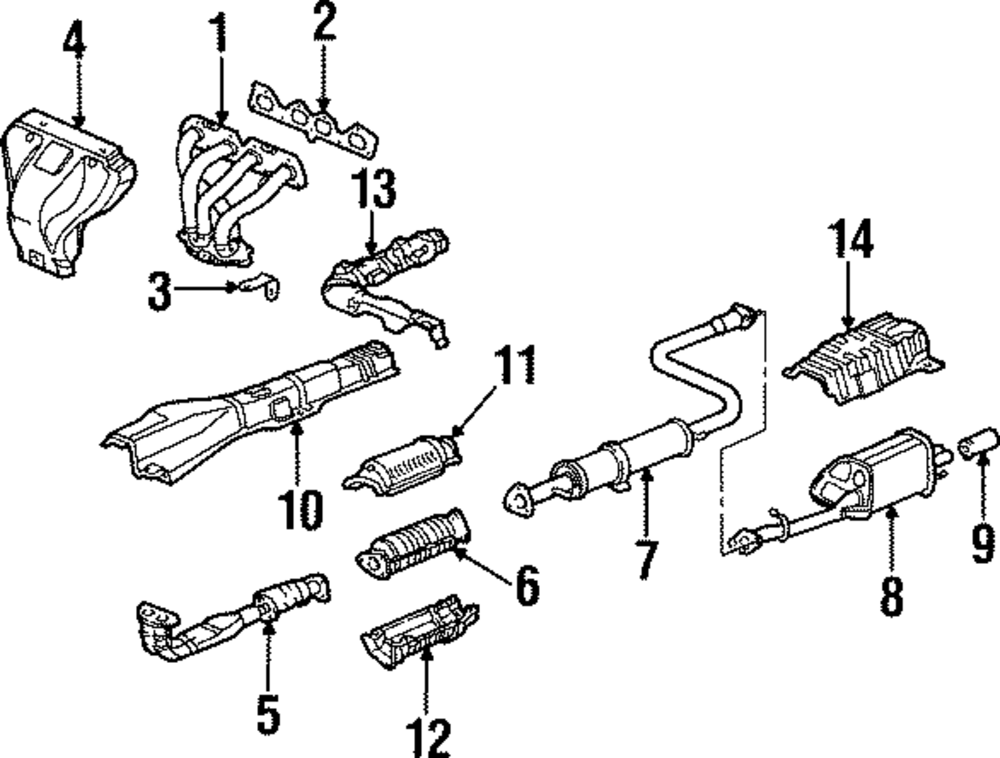 4
1
2
13
3
14
11
10
7
9
6
8
5
12