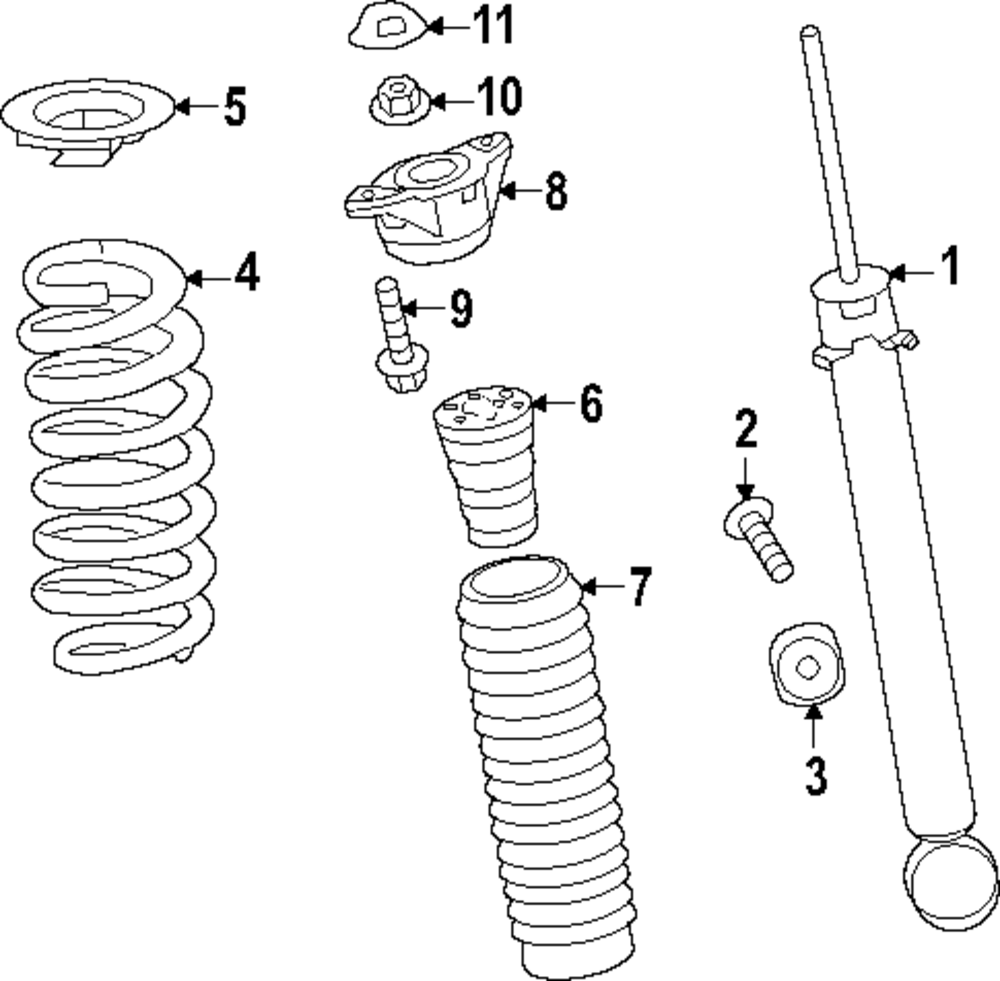 11
5
10
8
4
1
9
6
2
7
3