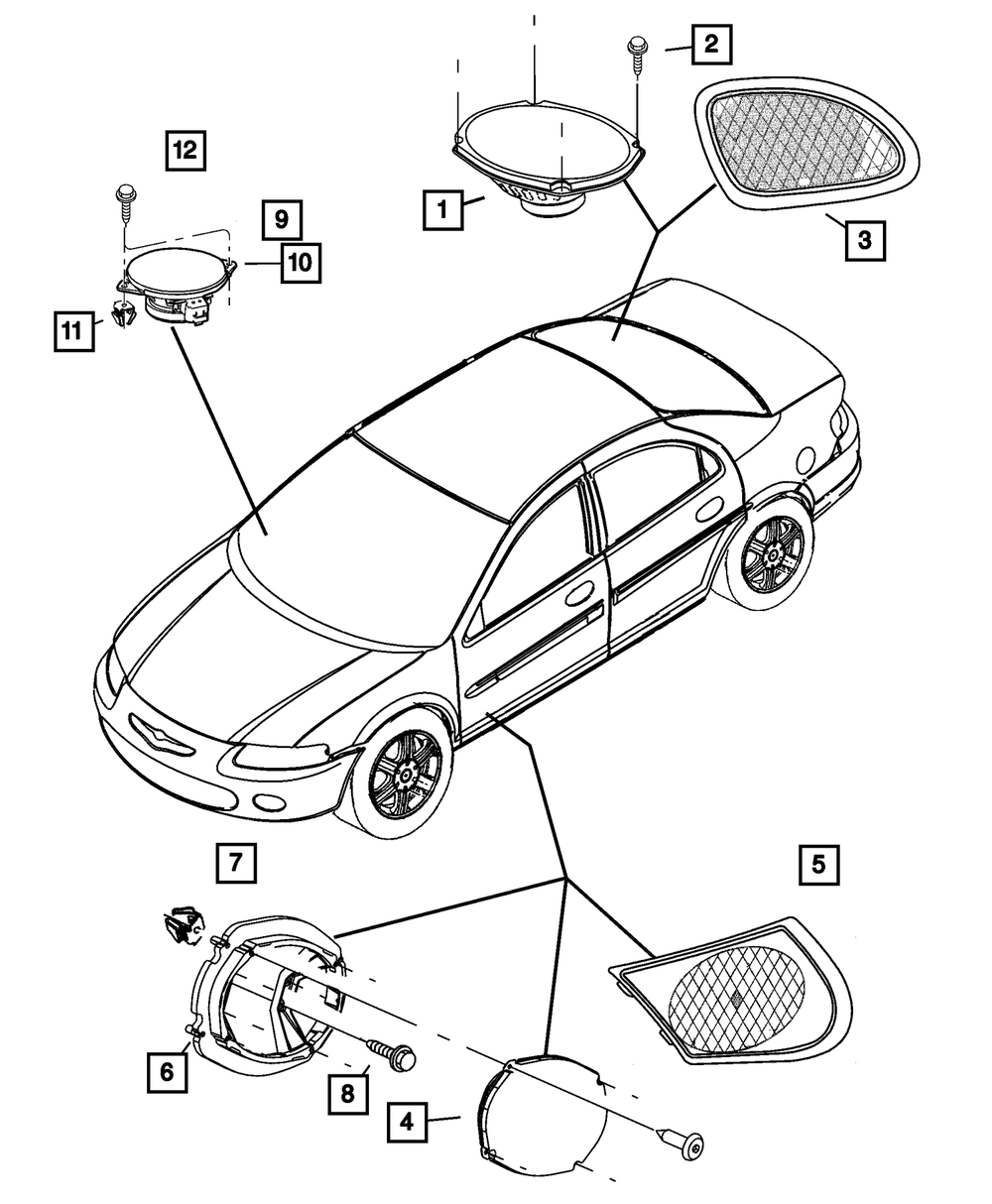 2
12
1
3
9
10
11
7
5
6
8
4