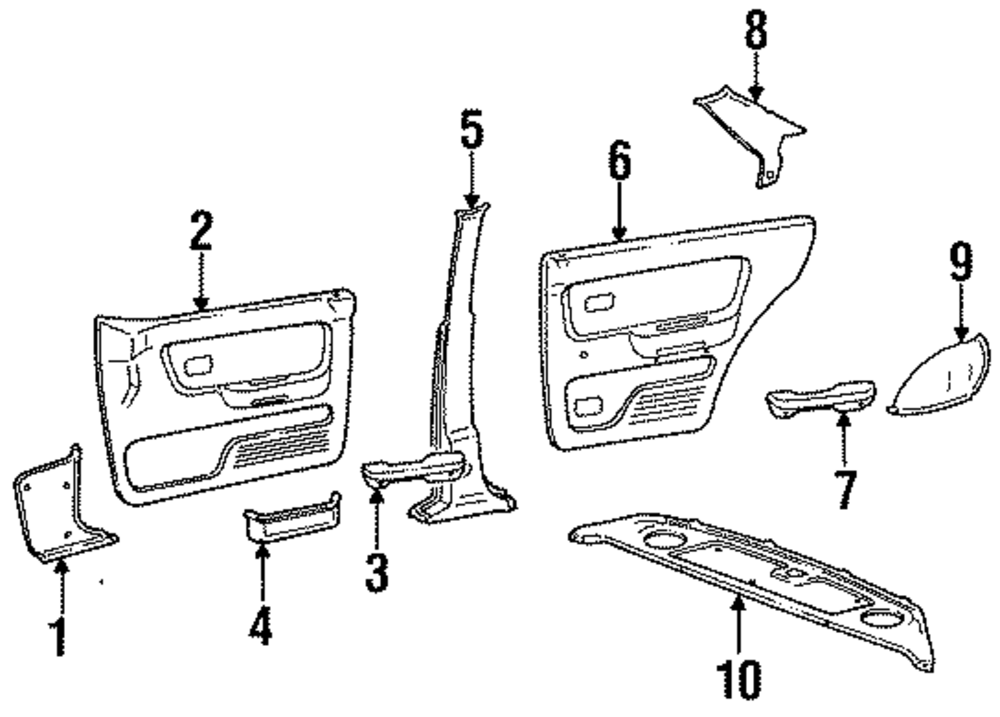 8
5
6
2
9
7
3
1
4
10