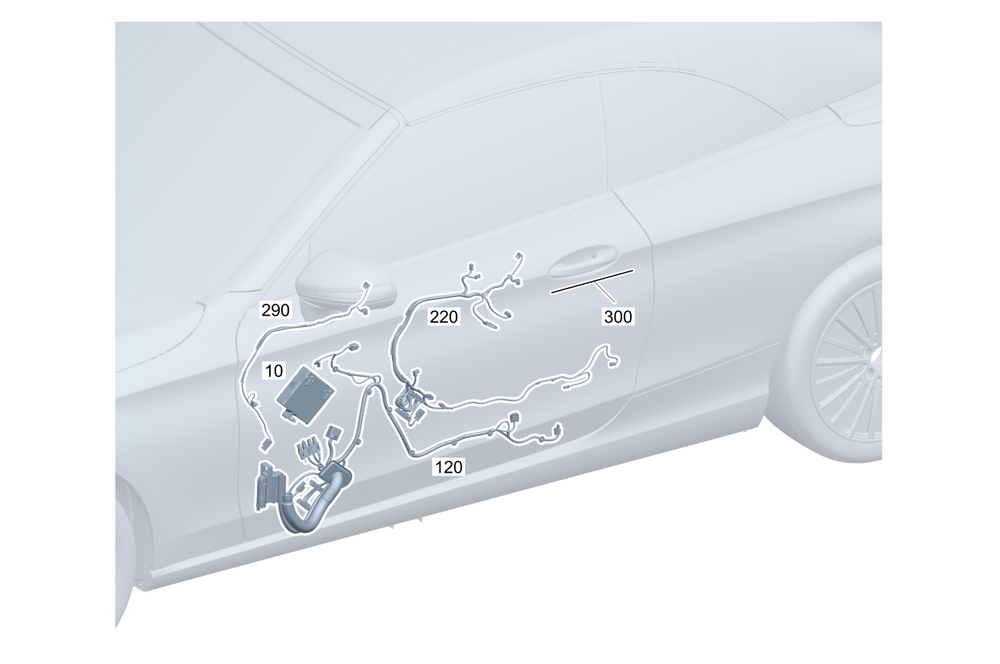 290
220
300
10
120