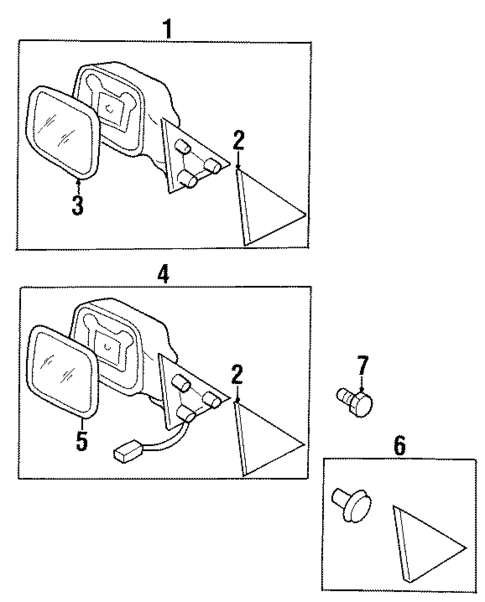 1
2
3
4
2
5
7
6