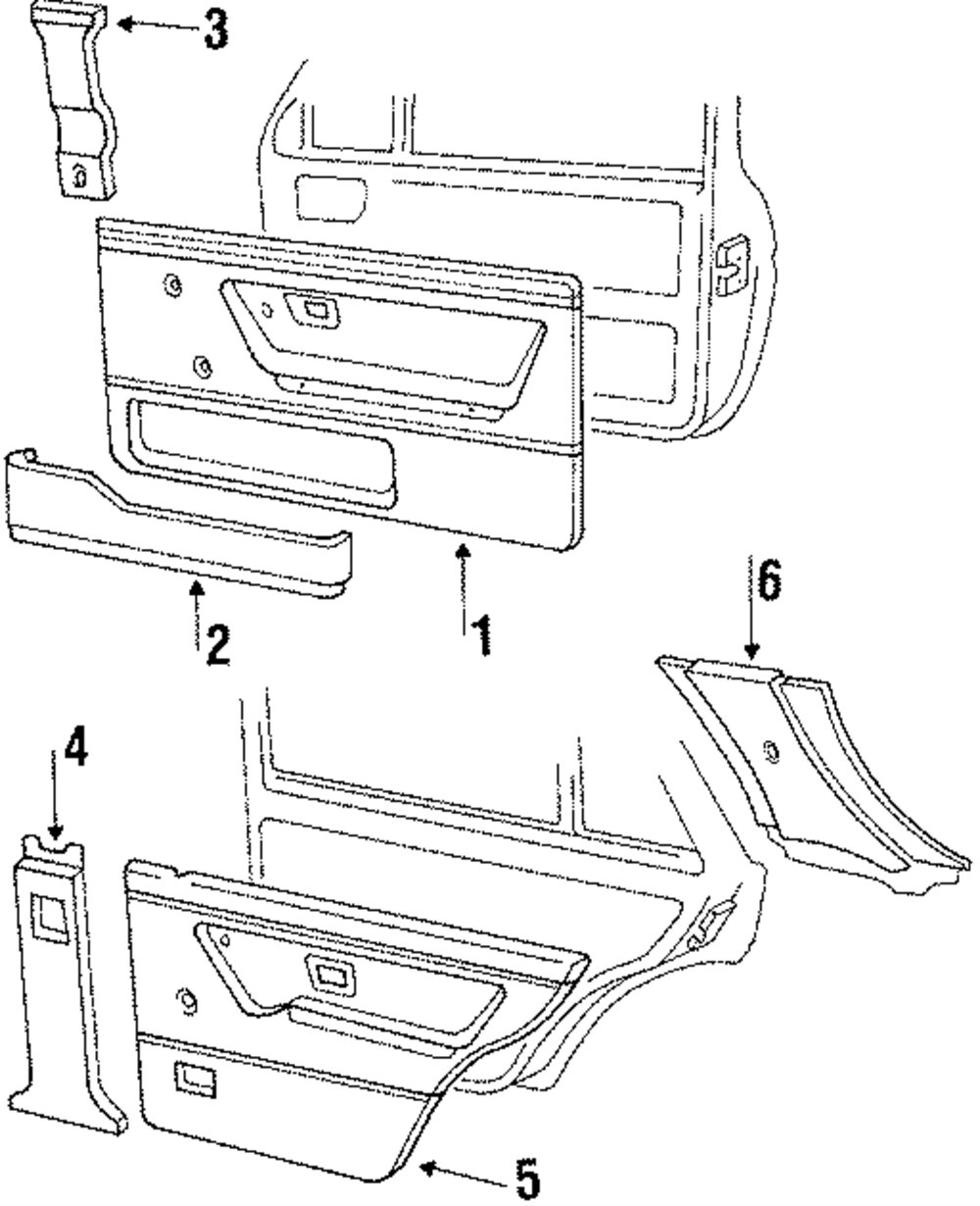 3
2
1
6
4
5