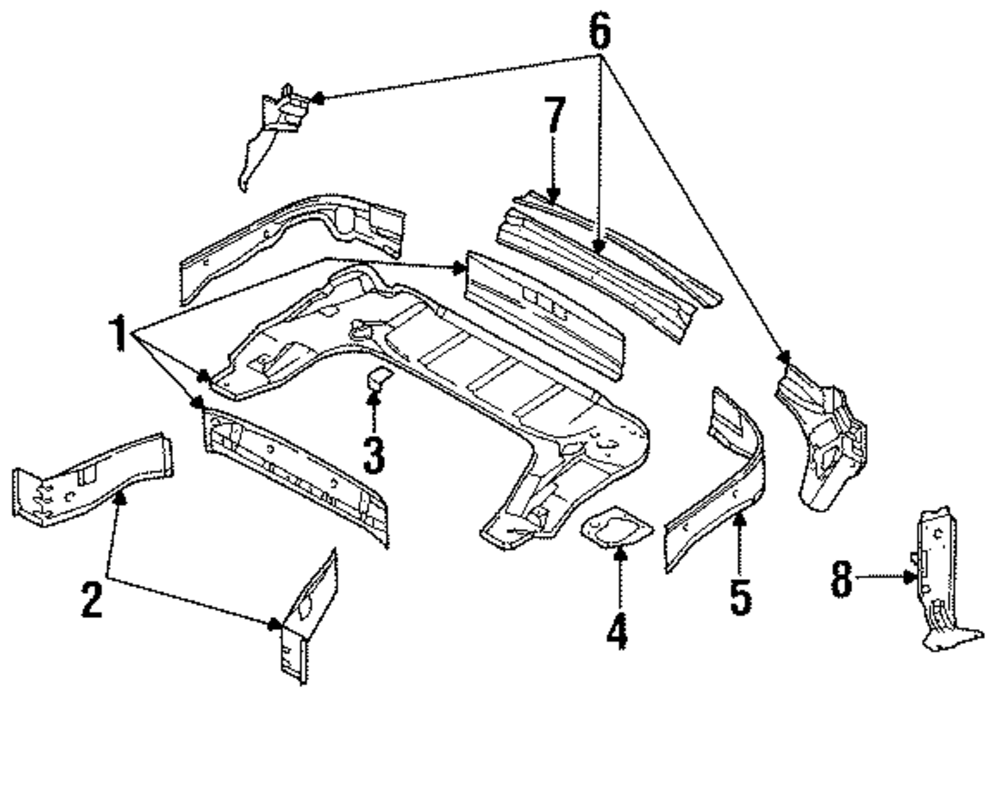 6
7
1
3
2
4
5
8