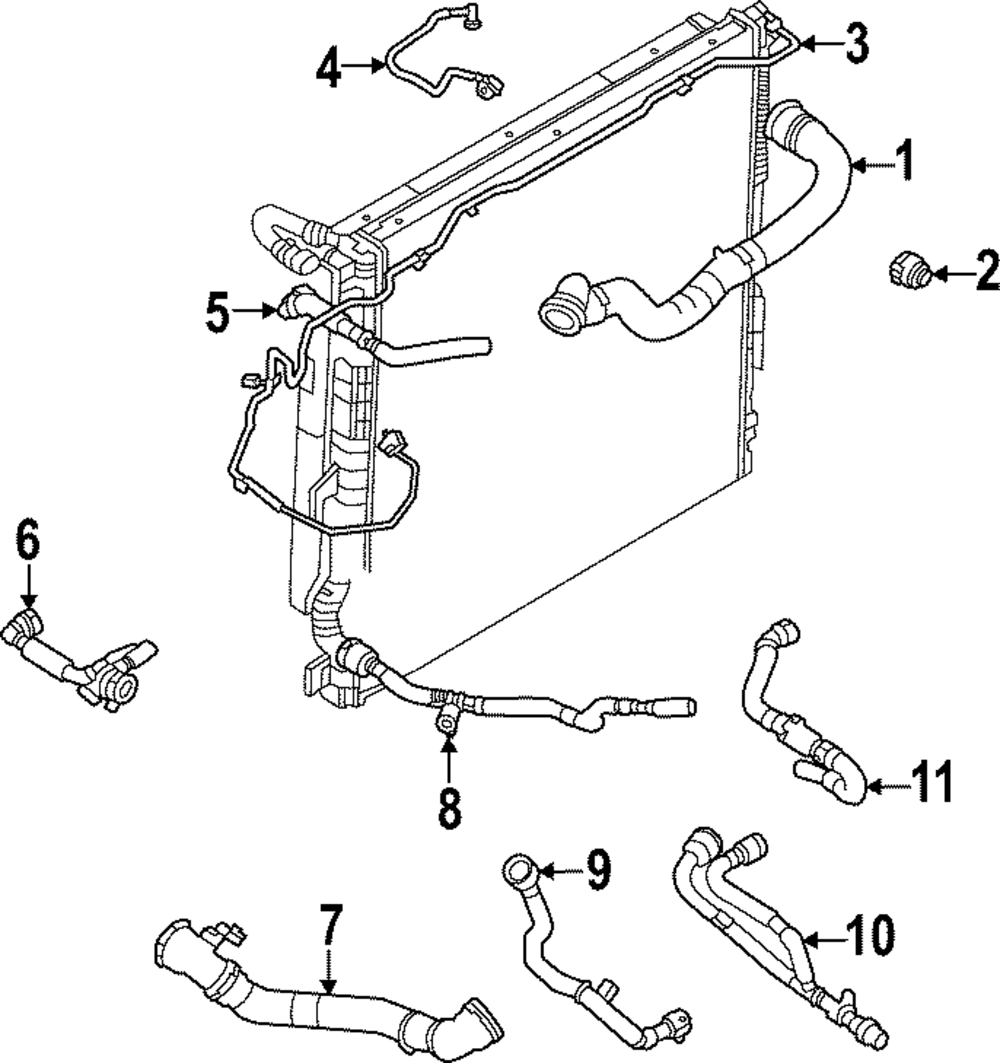 4
3
1
2
5
6
8
11
9
7
10