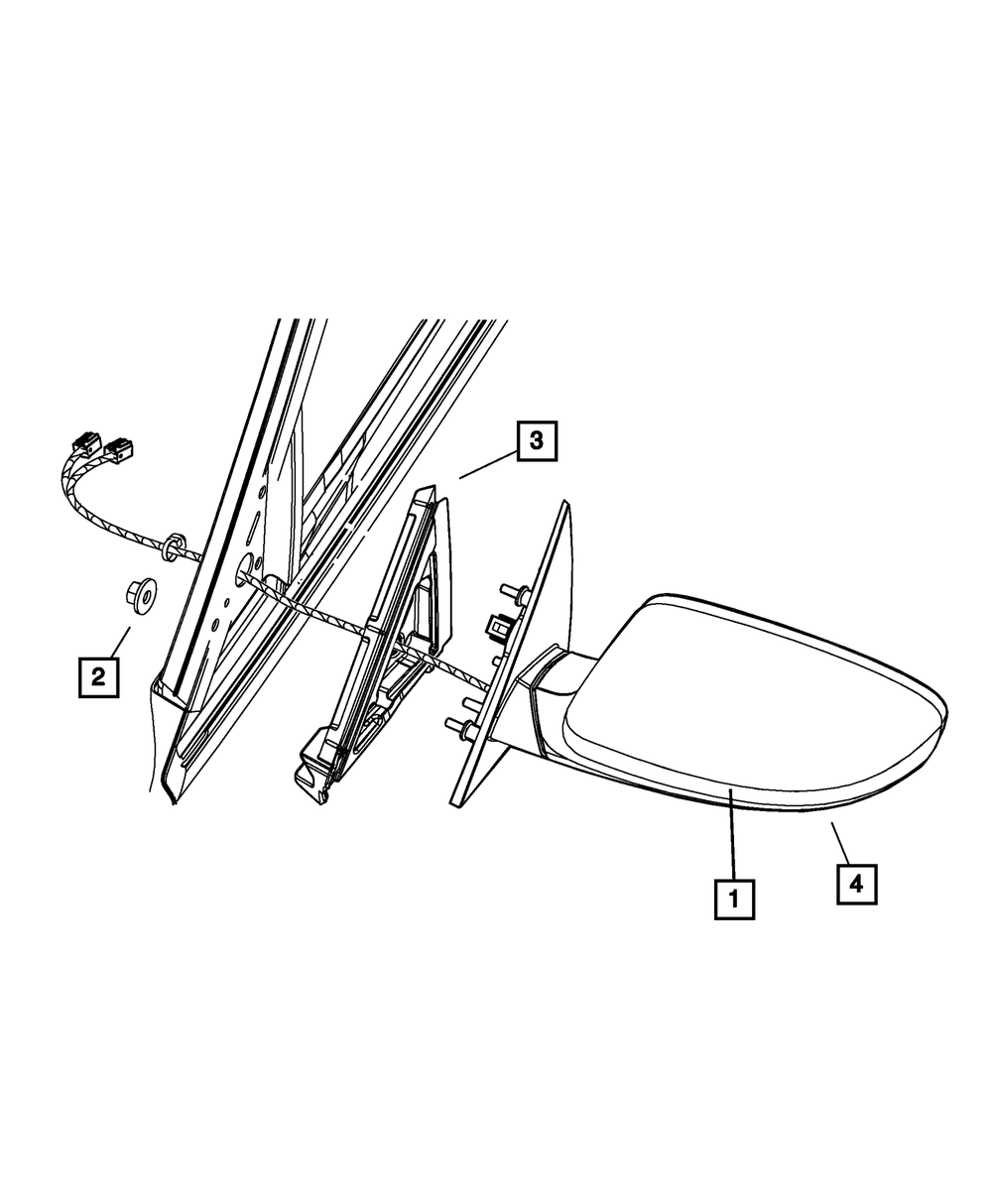 3
2
1
4