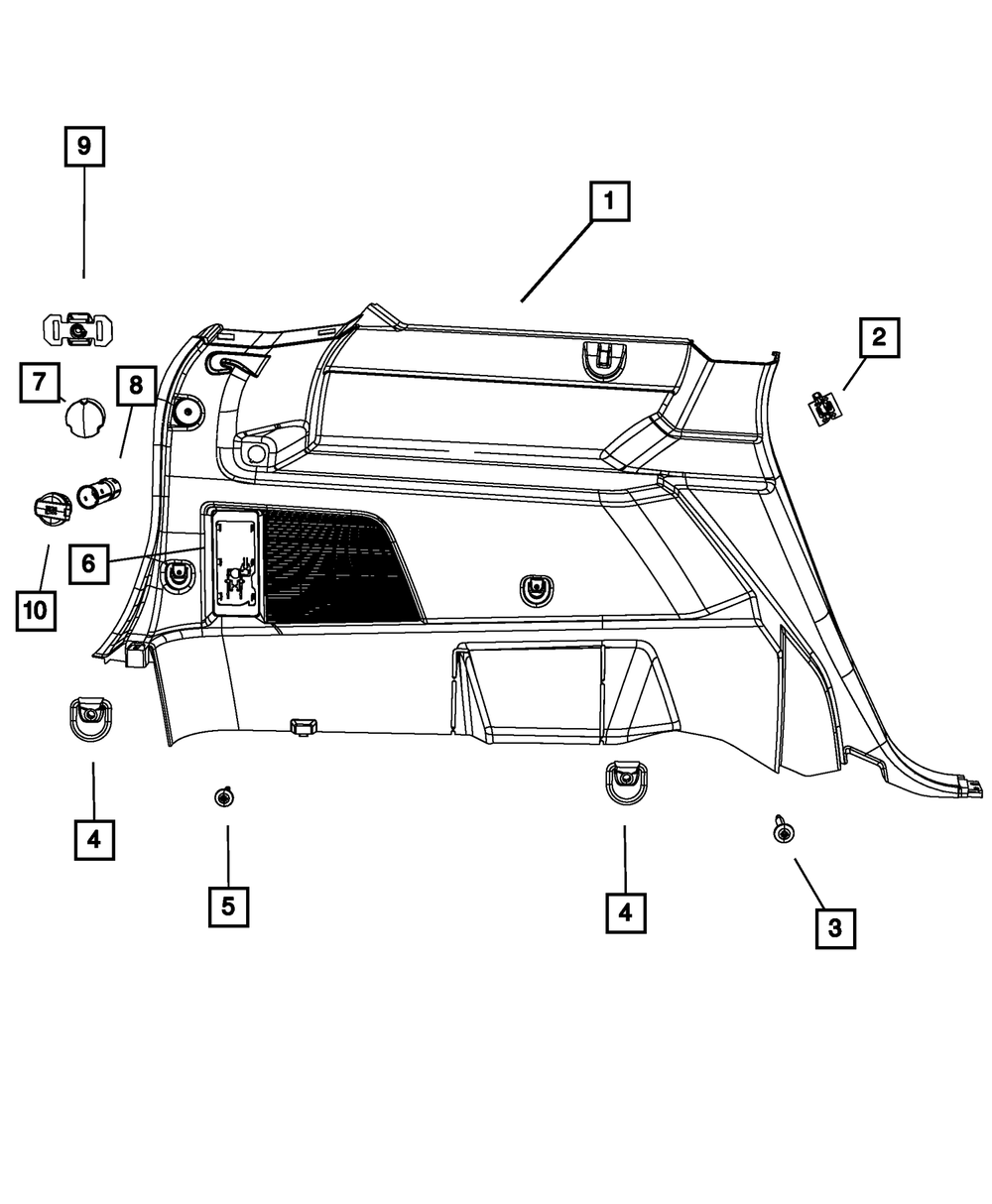 9
1
2
7
8
6
10
4
5
4
3