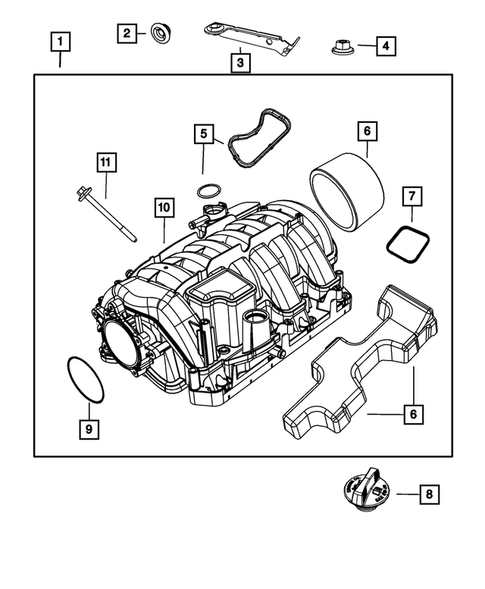 1
2
3
4
5
6
11
7
10
9
6
8